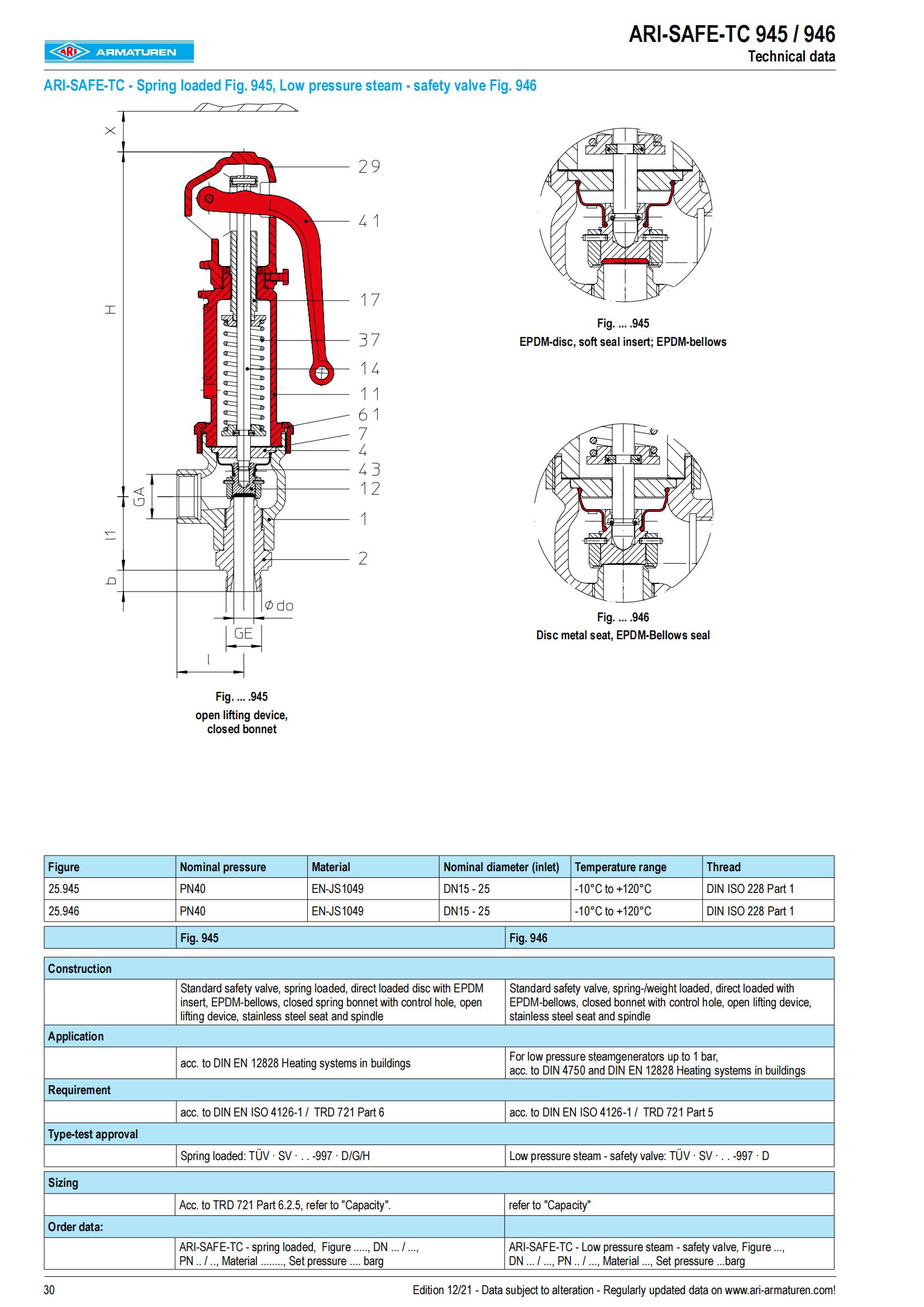 ARI ARMATUREN

ARI-SAFE-TC 945 / 946
Technical data

ARI-SAFE-TC - Spring loaded Fig. 945, Low pressure steam - safety valve Fig. 946

X
H
GA
l1
b
29
41
17
37
14
11
61
7
4
43
12
1
2
Ø do
GE
l

Fig. ... .945
open lifting device, closed bonnet

Fig. ... .945
EPDM-disc, soft seal insert; EPDM-bellows

Fig. ... .946
Disc metal seat, EPDM-Bellows seal

| Figure | Nominal pressure | Material | Nominal diameter (inlet) | Temperature range | Thread |
|---|---|---|---|---|---|
| 25.945 | PN40 | EN-JS1049 | DN15 - 25 | -10°C to +120°C | DIN ISO 228 Part 1 |
| 25.946 | PN40 | EN-JS1049 | DN15 - 25 | -10°C to +120°C | DIN ISO 228 Part 1 |

| | Fig. 945 | Fig. 946 |
|---|---|---|
| Construction | | |
| | Standard safety valve, spring loaded, direct loaded disc with EPDM insert, EPDM-bellows, closed spring bonnet with control hole, open lifting device, stainless steel seat and spindle | Standard safety valve, spring-/weight loaded, direct loaded with EPDM-bellows, closed bonnet with control hole, open lifting device, stainless steel seat and spindle |
| Application | | |
| | acc. to DIN EN 12828 Heating systems in buildings | For low pressure steamgenerators up to 1 bar, acc. to DIN 4750 and DIN EN 12828 Heating systems in buildings |
| Requirement | | |
| | acc. to DIN EN ISO 4126-1 / TRD 721 Part 6 | acc. to DIN EN ISO 4126-1 / TRD 721 Part 5 |
| Type-test approval | | |
| | Spring loaded: TÜV · SV · . . -997 · D/G/H | Low pressure steam - safety valve: TÜV · SV · . . -997 · D |
| Sizing | | |
| | Acc. to TRD 721 Part 6.2.5, refer to "Capacity". | refer to "Capacity" |
| Order data: | | |
| | ARI-SAFE-TC - spring loaded, Figure ....., DN ... / ..., PN .. / .., Material ........, Set pressure .... barg | ARI-SAFE-TC - Low pressure steam - safety valve, Figure ..., DN ... / ..., PN .. / ..., Material ..., Set pressure ...barg |

30
Edition 12/21 - Data subject to alteration - Regularly updated data on www.ari-armaturen.com!