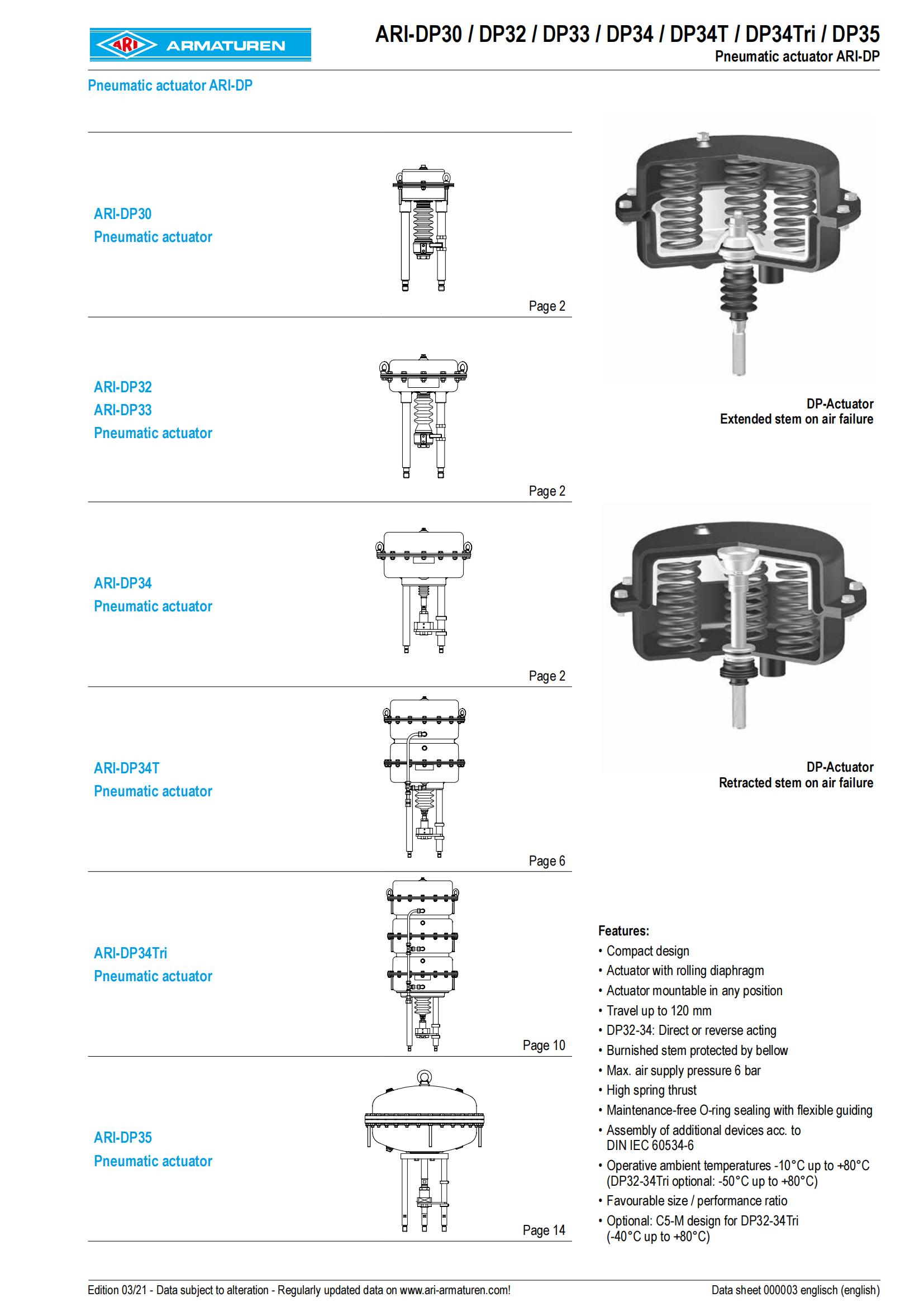 ARI ARMATUREN

ARI-DP30 / DP32 / DP33 / DP34 / DP34T / DP34Tri / DP35
Pneumatic actuator ARI-DP

Pneumatic actuator ARI-DP

ARI-DP30
Pneumatic actuator

Page 2

ARI-DP32
ARI-DP33
Pneumatic actuator

Page 2

ARI-DP34
Pneumatic actuator

Page 2

ARI-DP34T
Pneumatic actuator

Page 6

ARI-DP34Tri
Pneumatic actuator

Page 10

ARI-DP35
Pneumatic actuator

Page 14

DP-Actuator
Extended stem on air failure

DP-Actuator
Retracted stem on air failure

Features:
• Compact design
• Actuator with rolling diaphragm
• Actuator mountable in any position
• Travel up to 120 mm
• DP32-34: Direct or reverse acting
• Burnished stem protected by bellow
• Max. air supply pressure 6 bar
• High spring thrust
• Maintenance-free O-ring sealing with flexible guiding
• Assembly of additional devices acc. to DIN IEC 60534-6
• Operative ambient temperatures -10°C up to +80°C (DP32-34Tri optional: -50°C up to +80°C)
• Favourable size / performance ratio
• Optional: C5-M design for DP32-34Tri (-40°C up to +80°C)

Edition 03/21 - Data subject to alteration - Regularly updated data on www.ari-armaturen.com!

Data sheet 000003 englisch (english)