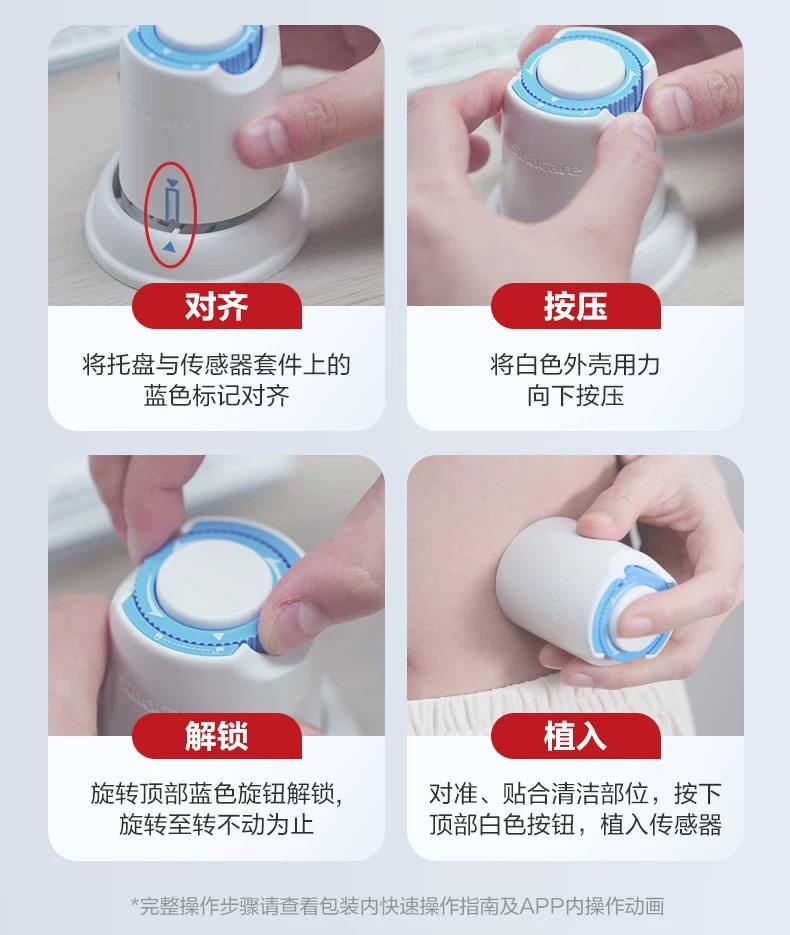 对齐

将托盘与传感器套件上的蓝色标记对齐

按压

将白色外壳用力向下按压

解锁

旋转顶部蓝色旋钮解锁，旋转至转不动为止

植入

对准、贴合清洁部位，按下顶部白色按钮，植入传感器

*完整操作步骤请查看包装内快速操作指南及APP内操作动画