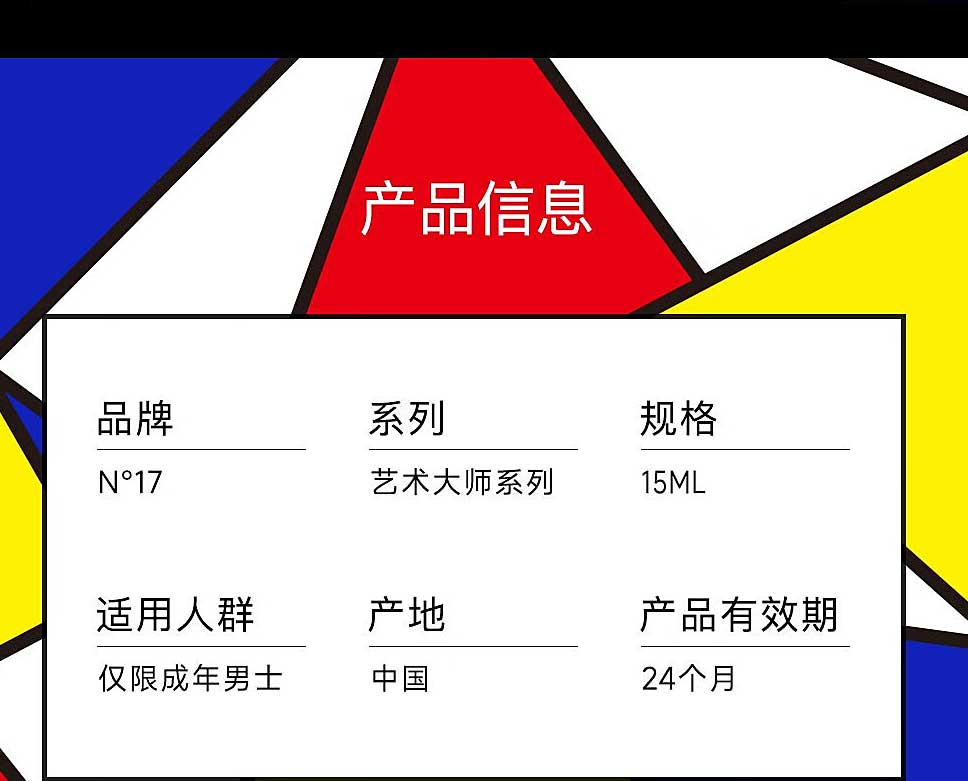 产品信息

品牌
N°17

系列
艺术大师系列

规格
15ML

适用人群
仅限成年男士

产地
中国

产品有效期
24个月