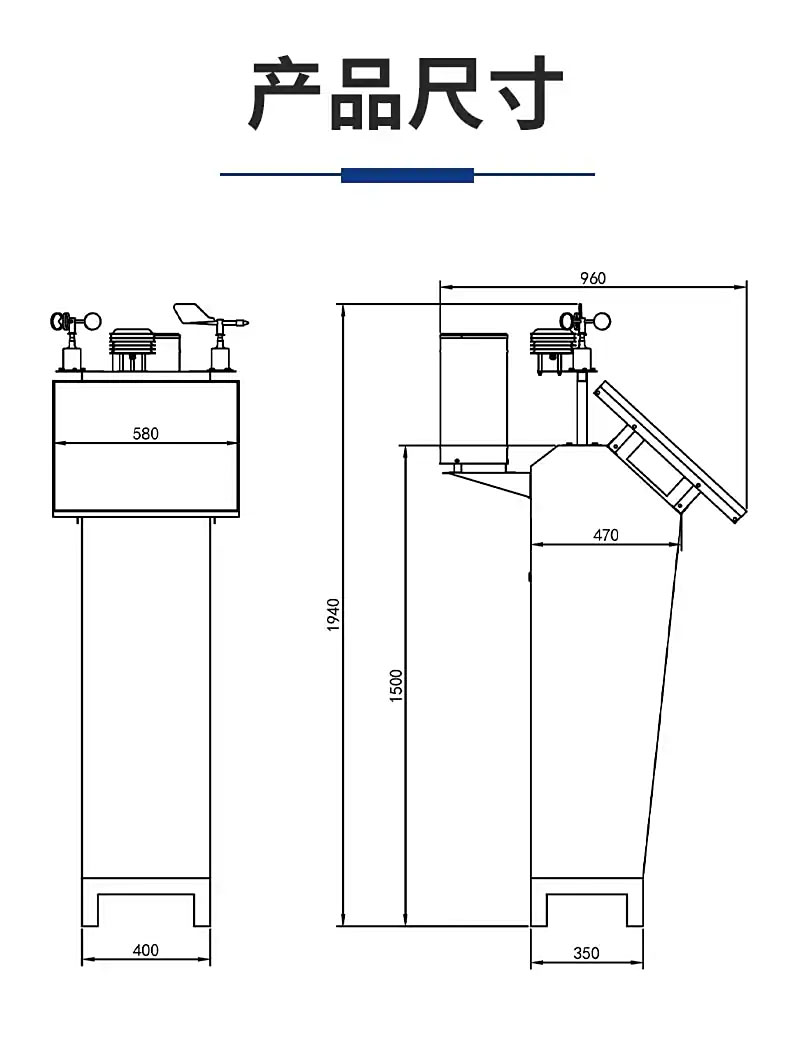 产品尺寸

580

400

960

470

1940

1500

350