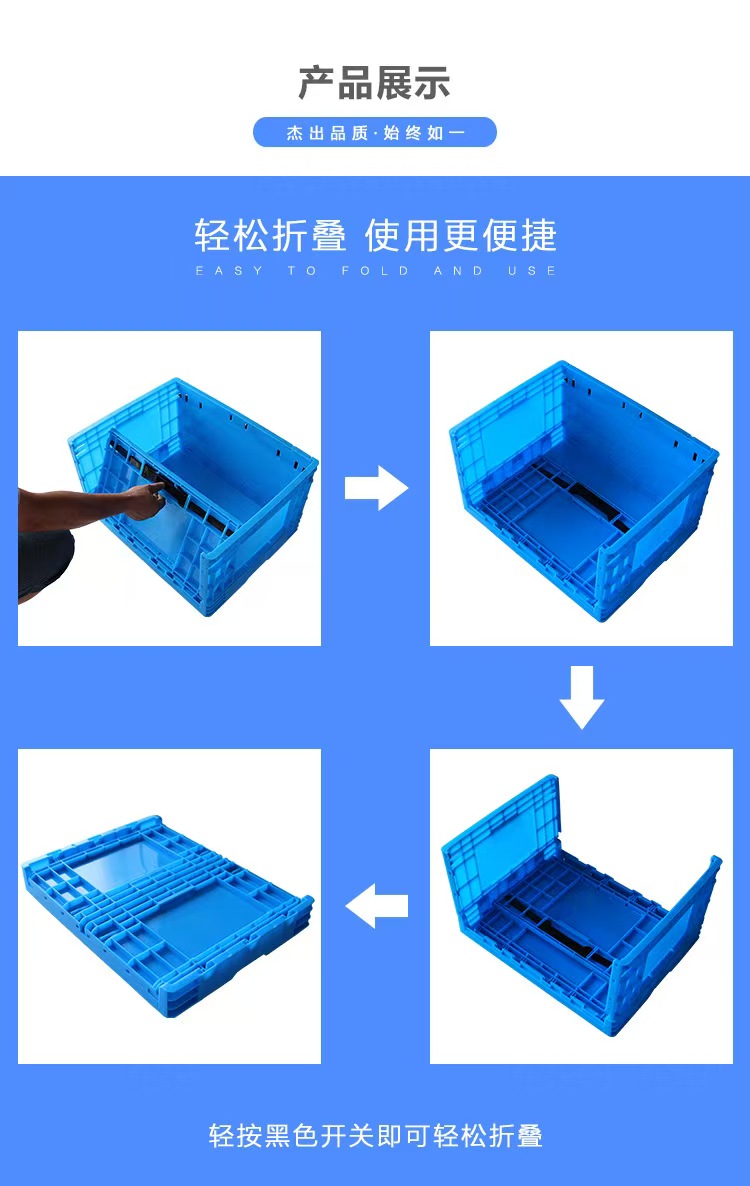 产品展示

杰出品质·始终如一

轻松折叠 使用更便捷

EASY TO FOLD AND USE

轻按黑色开关即可轻松折叠