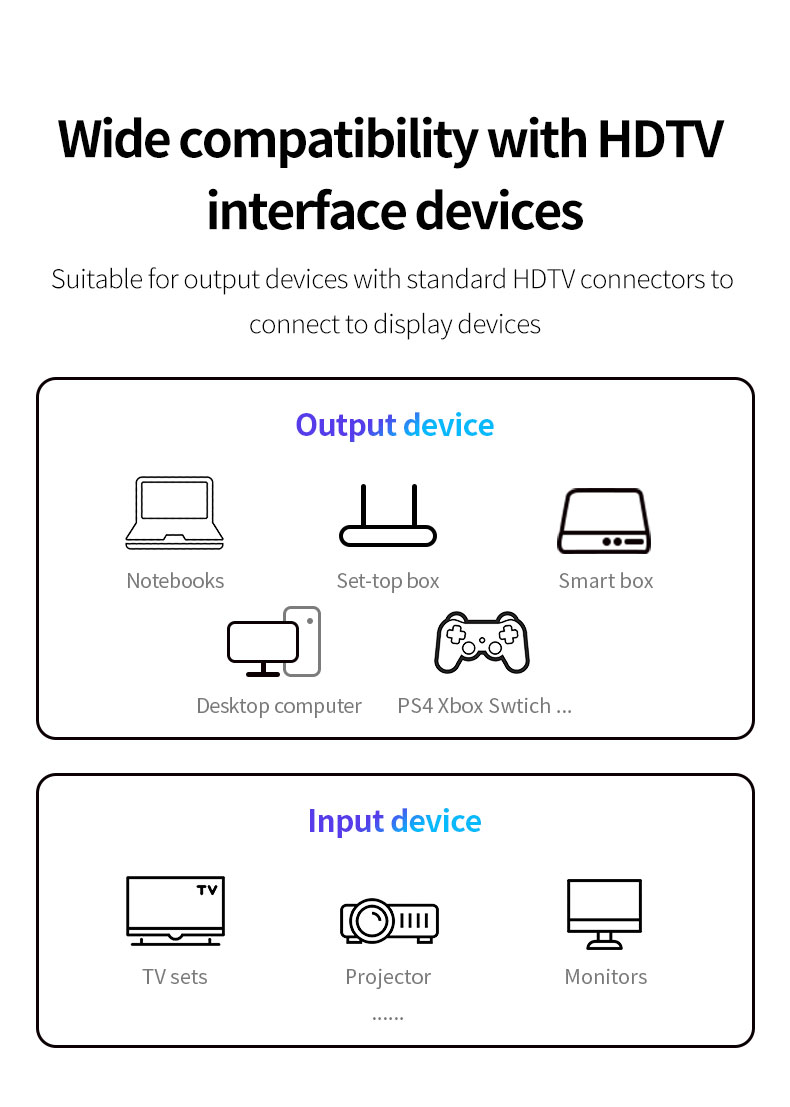 Wide compatibility with HDTV interface devices

Suitable for output devices with standard HDTV connectors to connect to display devices

Output device

Notebooks

Set-top box

Smart box

Desktop computer

PS4 Xbox Swtich ...

Input device

TV

TV sets

Projector

Monitors

......