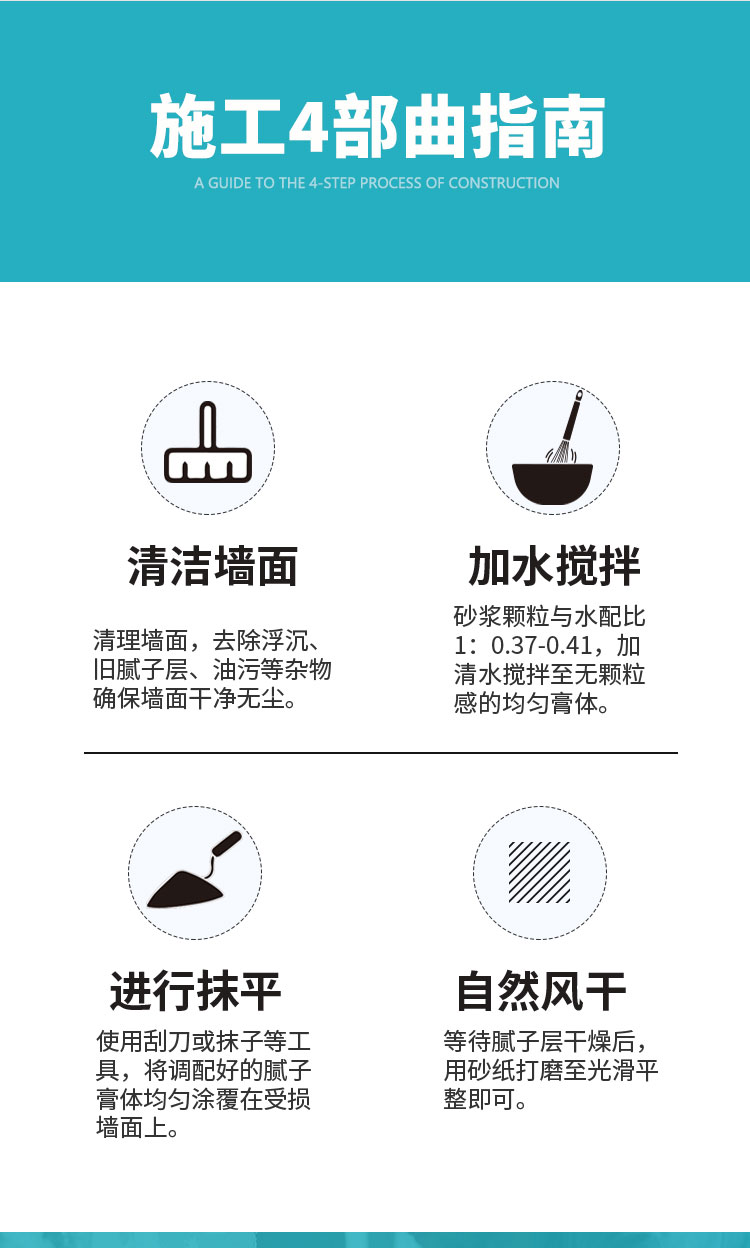 施工4部曲指南

A GUIDE TO THE 4-STEP PROCESS OF CONSTRUCTION

清洁墙面

清理墙面，去除浮沉、旧腻子层、油污等杂物确保墙面干净无尘。

加水搅拌

砂浆颗粒与水配比1：0.37-0.41，加清水搅拌至无颗粒感的均匀膏体。

进行抹平

使用刮刀或抹子等工具，将调配好的腻子膏体均匀涂覆在受损墙面上。

自然风干

等待腻子层干燥后，用砂纸打磨至光滑平整即可。