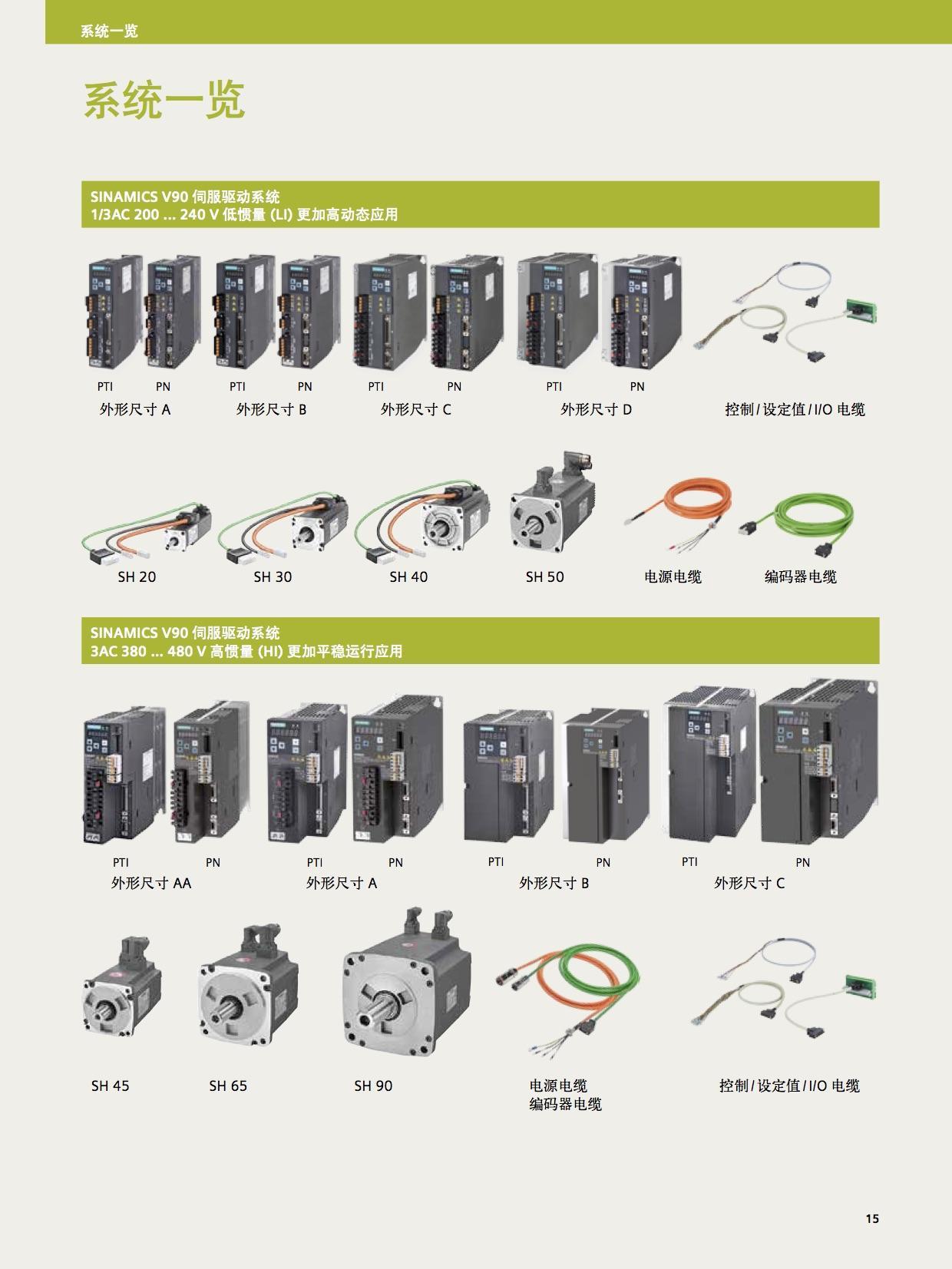 系统一览

系统一览

SINAMICS V90 伺服驱动系统
1/3AC 200 ... 240 V 低惯量 (LI) 更加高动态应用

PTI PN
外形尺寸 A

PTI PN
外形尺寸 B

PTI PN
外形尺寸 C

PTI PN
外形尺寸 D

控制 / 设定值 / I/O 电缆

SH 20

SH 30

SH 40

SH 50

电源电缆

编码器电缆

SINAMICS V90 伺服驱动系统
3AC 380 ... 480 V 高惯量 (HI) 更加平稳运行应用

PTI PN
外形尺寸 AA

PTI PN
外形尺寸 A

PTI PN
外形尺寸 B

PTI PN
外形尺寸 C

SH 45

SH 65

SH 90

电源电缆
编码器电缆

控制 / 设定值 / I/O 电缆

15