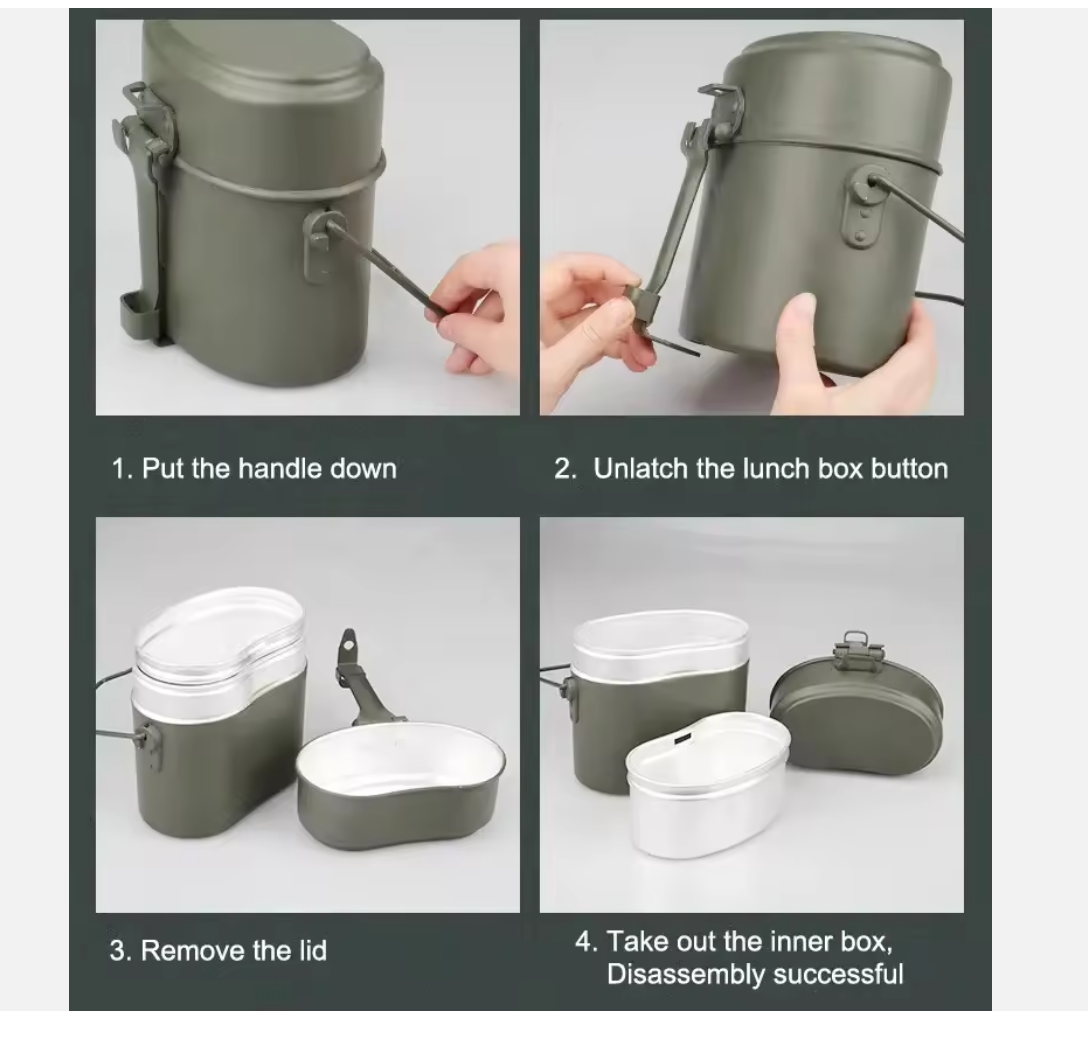 1. Put the handle down

2. Unlatch the lunch box button

3. Remove the lid

4. Take out the inner box, Disassembly successful