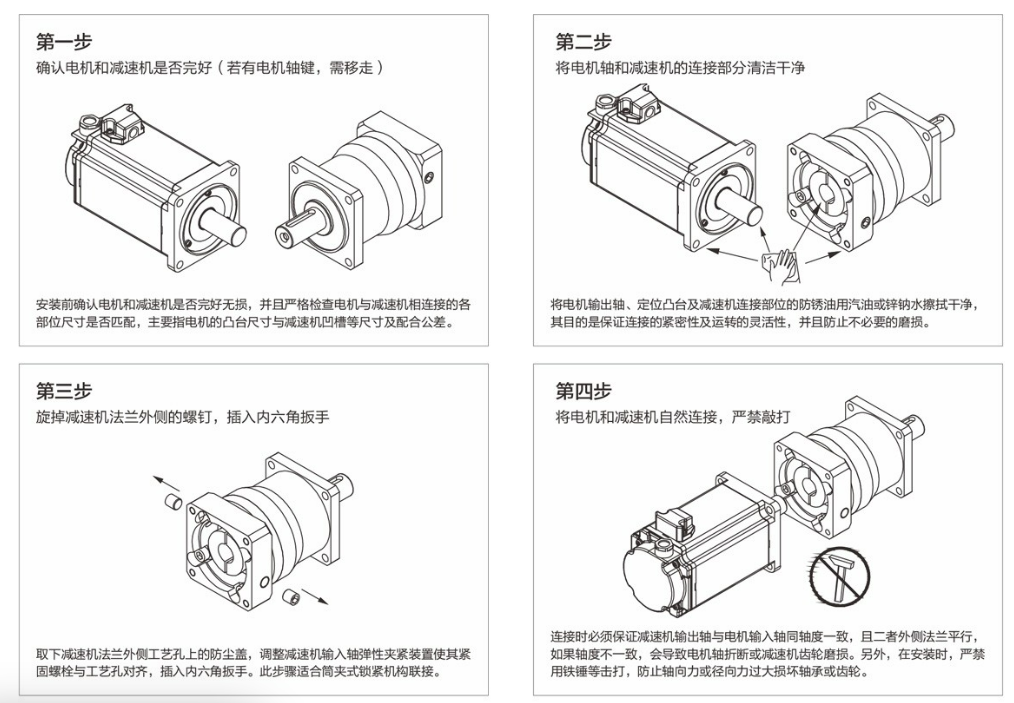 第一步
确认电机和减速机是否完好（若有电机轴键，需移走）

安装前确认电机和减速机是否完好无损，并且严格检查电机与减速机相连接的各部位尺寸是否匹配，主要指电机的凸台尺寸与减速机凹槽等尺寸及配合公差。

第二步
将电机轴和减速机的连接部分清洁干净

将电机输出轴、定位凸台及减速机连接部位的防锈油用汽油或锌钠水擦拭干净，其目的是保证连接的紧密性及运转的灵活性，并且防止不必要的磨损。

第三步
旋掉减速机法兰外侧的螺钉，插入内六角扳手

取下减速机法兰外侧工艺孔上的防尘盖，调整减速机输入轴弹性夹紧装置使其紧固螺栓与工艺孔对齐，插入内六角扳手。此步骤适合筒夹式锁紧机构联接。

第四步
将电机和减速机自然连接，严禁敲打

连接时必须保证减速机输出轴与电机输入轴同轴度一致，且二者外侧法兰平行，如果轴度不一致，会导致电机轴折断或减速机齿轮磨损。另外，在安装时，严禁用铁锤等击打，防止轴向力或径向力过大损坏轴承或齿轮。