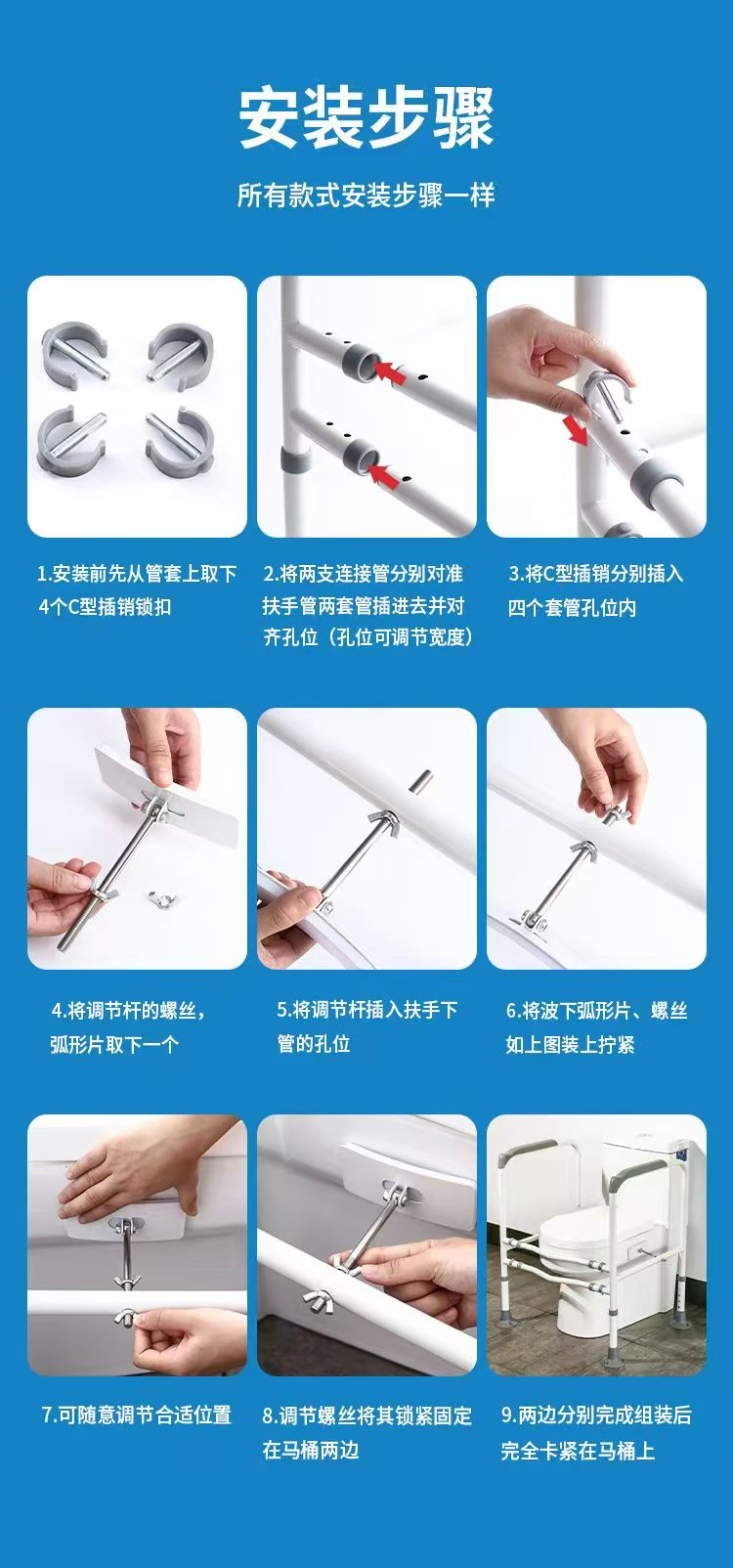 安装步骤

所有款式安装步骤一样

1.安装前先从管套上取下4个C型插销锁扣

2.将两支连接管分别对准扶手管两套管插进去并对齐孔位（孔位可调节宽度）

3.将C型插销分别插入四个套管孔位内

4.将调节杆的螺丝，弧形片取下一个

5.将调节杆插入扶手下管的孔位

6.将波下弧形片、螺丝如上图装上拧紧

7.可随意调节合适位置

8.调节螺丝将其锁紧固定在马桶两边

9.两边分别完成组装后完全卡紧在马桶上