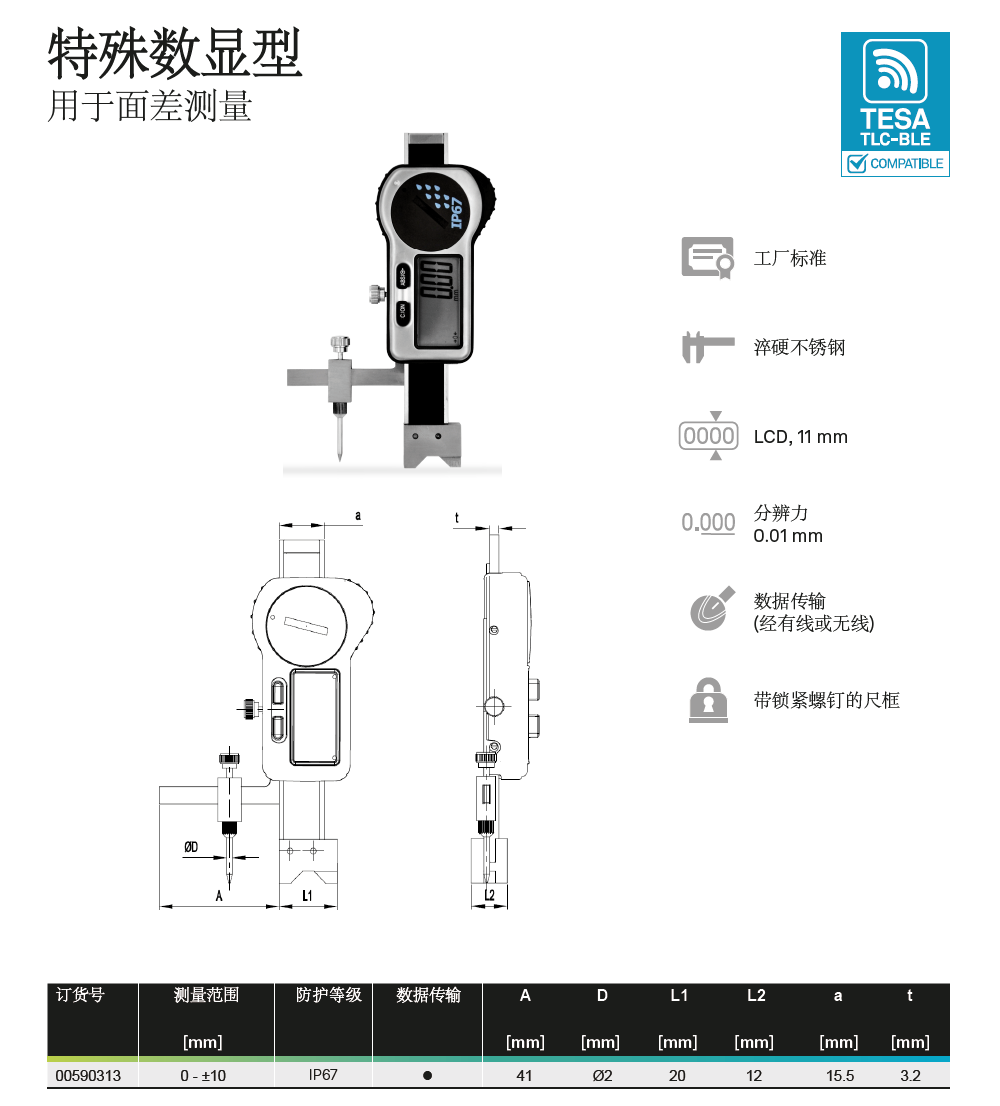 特殊数显型
用于面差测量

TESA
TLC-BLE
COMPATIBLE

IP67

工厂标准

淬硬不锈钢

0000 LCD, 11 mm

0.000 分辨力
0.01 mm

数据传输
(经有线或无线)

带锁紧螺钉的尺框

a
t
ØD
A
L1
L2

| 订货号 | 测量范围 [mm] | 防护等级 | 数据传输 | A [mm] | D [mm] | L1 [mm] | L2 [mm] | a [mm] | t [mm] |
|---|---|---|---|---|---|---|---|---|---|
| 00590313 | 0 - ±10 | IP67 | ● | 41 | Ø2 | 20 | 12 | 15.5 | 3.2 |