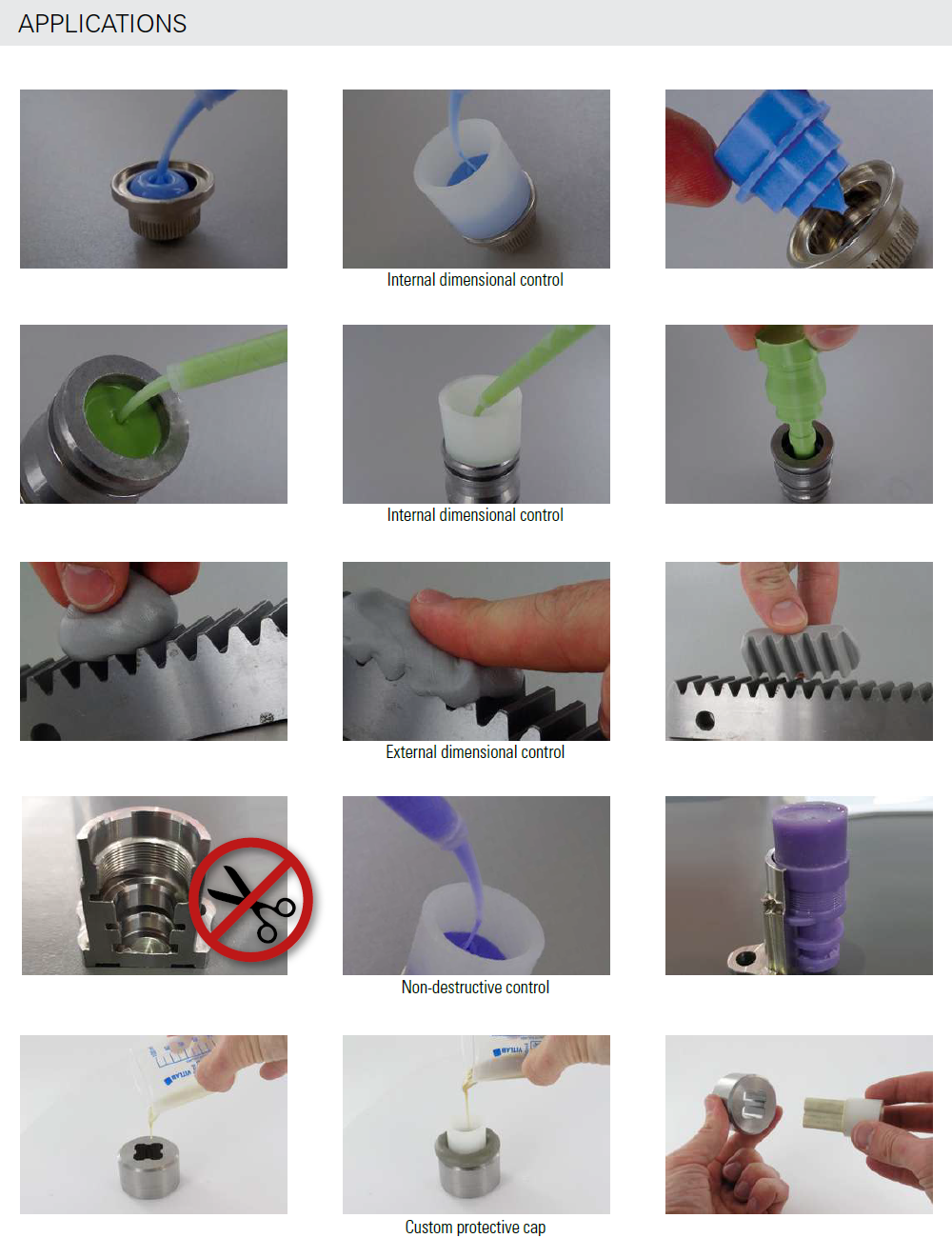 APPLICATIONS

Internal dimensional control

Internal dimensional control

External dimensional control

Non-destructive control

Custom protective cap