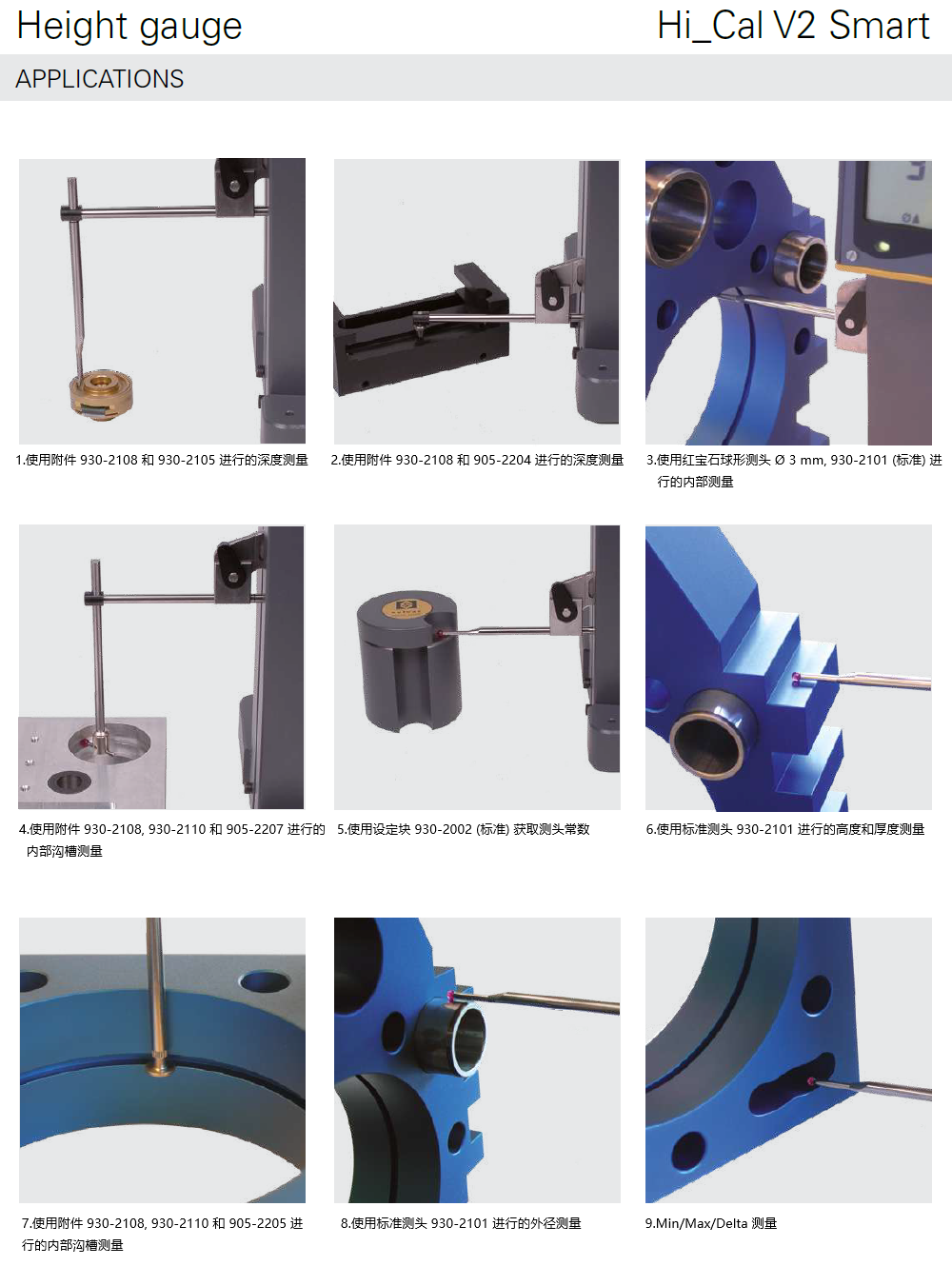 Height gauge

Hi_Cal V2 Smart

APPLICATIONS

1.使用附件 930-2108 和 930-2105 进行的深度测量

2.使用附件 930-2108 和 905-2204 进行的深度测量

3.使用红宝石球形测头 Ø 3 mm, 930-2101 (标准) 进行的内部测量

4.使用附件 930-2108, 930-2110 和 905-2207 进行的内部沟槽测量

5.使用设定块 930-2002 (标准) 获取测头常数

6.使用标准测头 930-2101 进行的高度和厚度测量

7.使用附件 930-2108, 930-2110 和 905-2205 进行的内部沟槽测量

8.使用标准测头 930-2101 进行的外径测量

9.Min/Max/Delta 测量