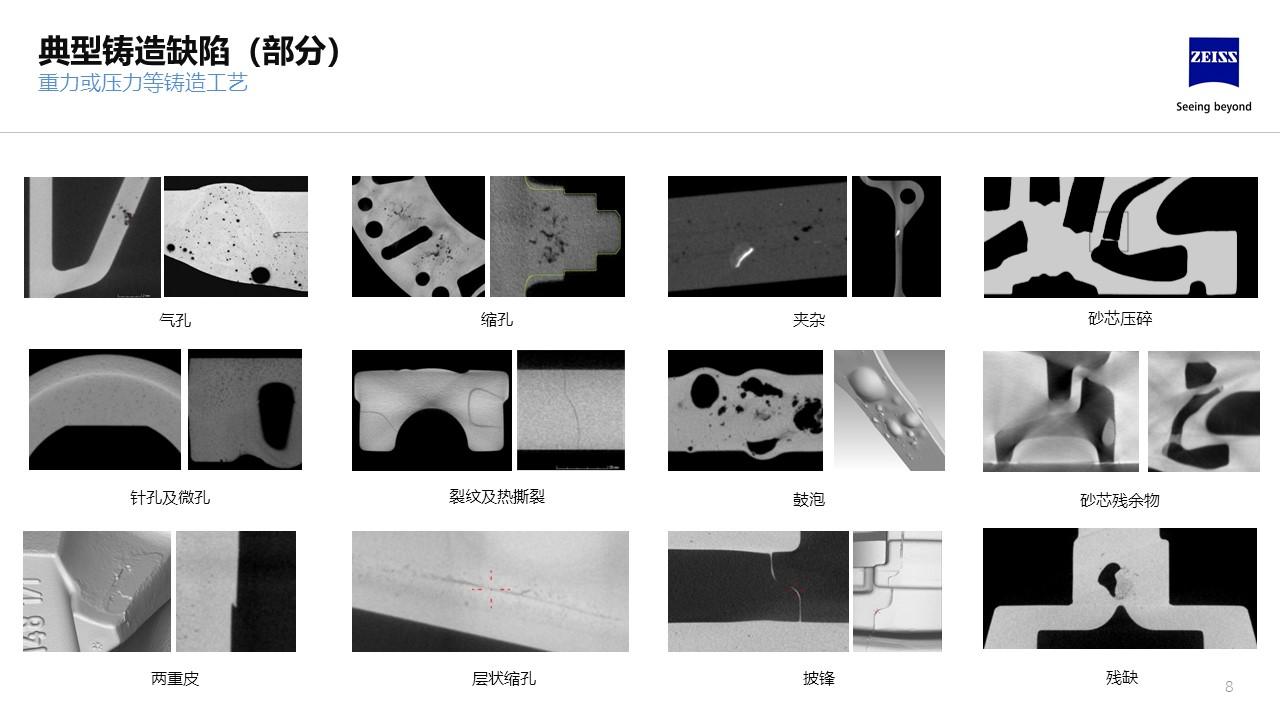 典型铸造缺陷（部分）
重力或压力等铸造工艺

ZEISS
Seeing beyond

气孔

缩孔

夹杂

砂芯压碎

针孔及微孔

裂纹及热撕裂

鼓泡

砂芯残余物

两重皮

层状缩孔

披锋

残缺

8