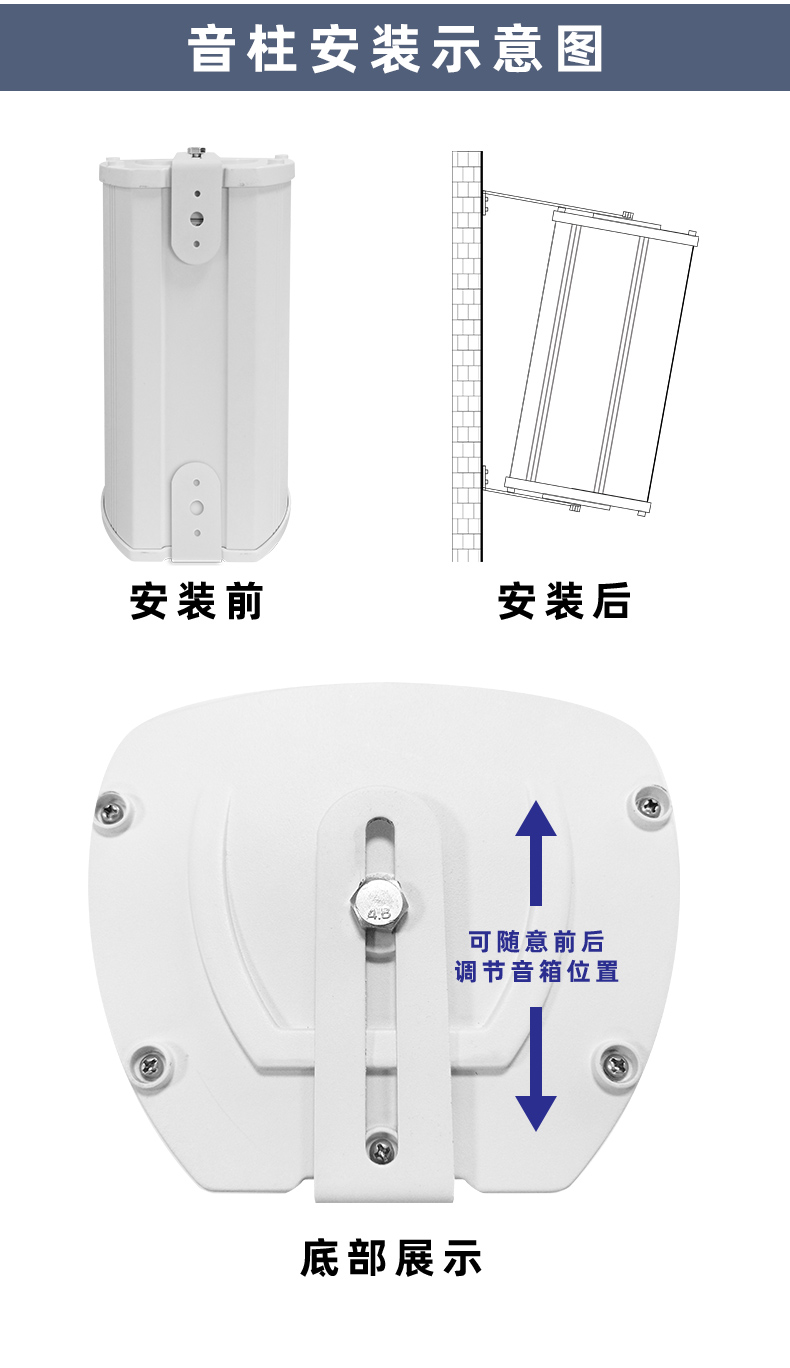 音柱安装示意图

安装前

安装后

4.8

可随意前后
调节音箱位置

底部展示