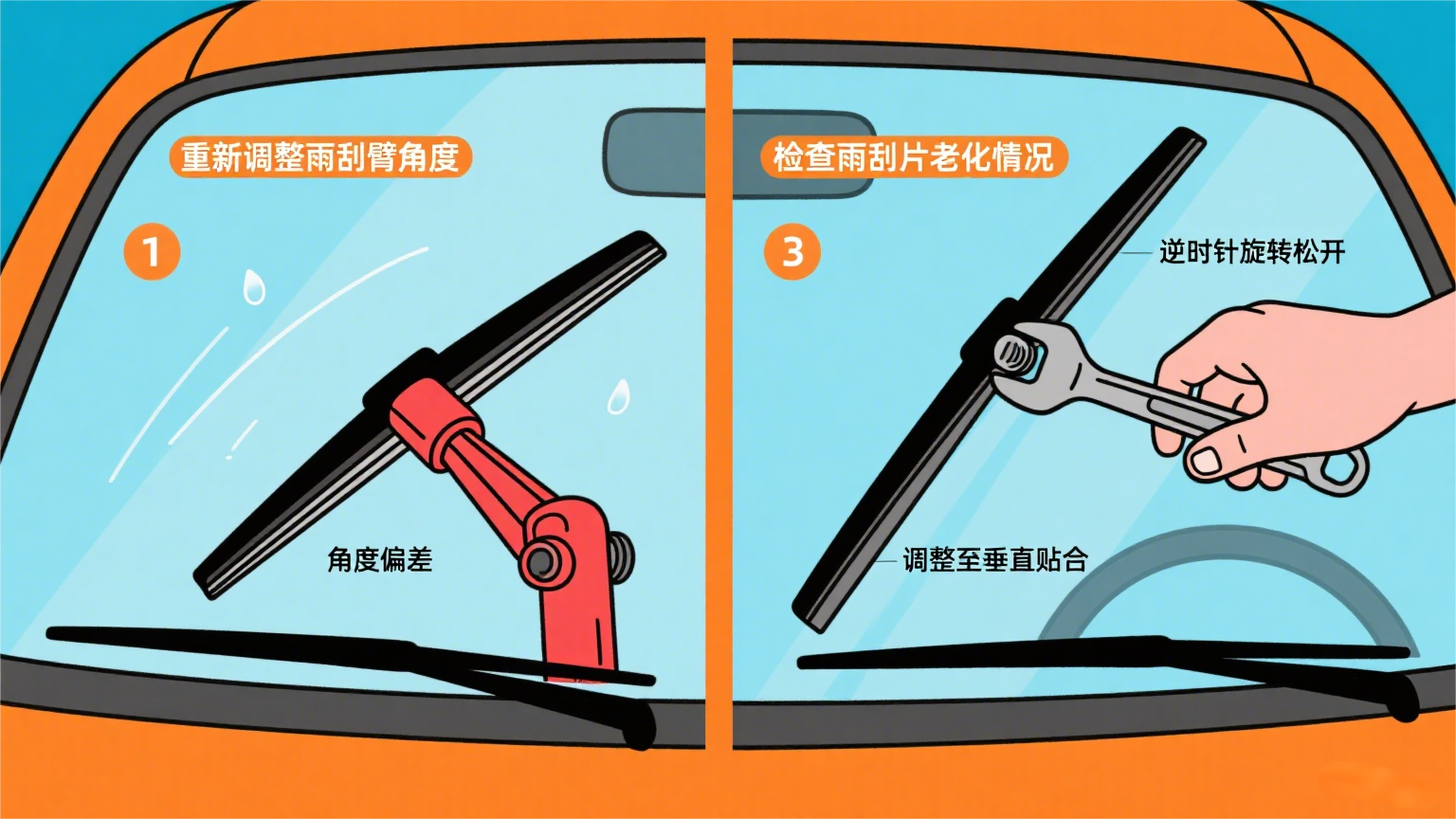 重新调整雨刮臂角度

1

角度偏差

检查雨刮片老化情况

3

逆时针旋转松开

调整至垂直贴合