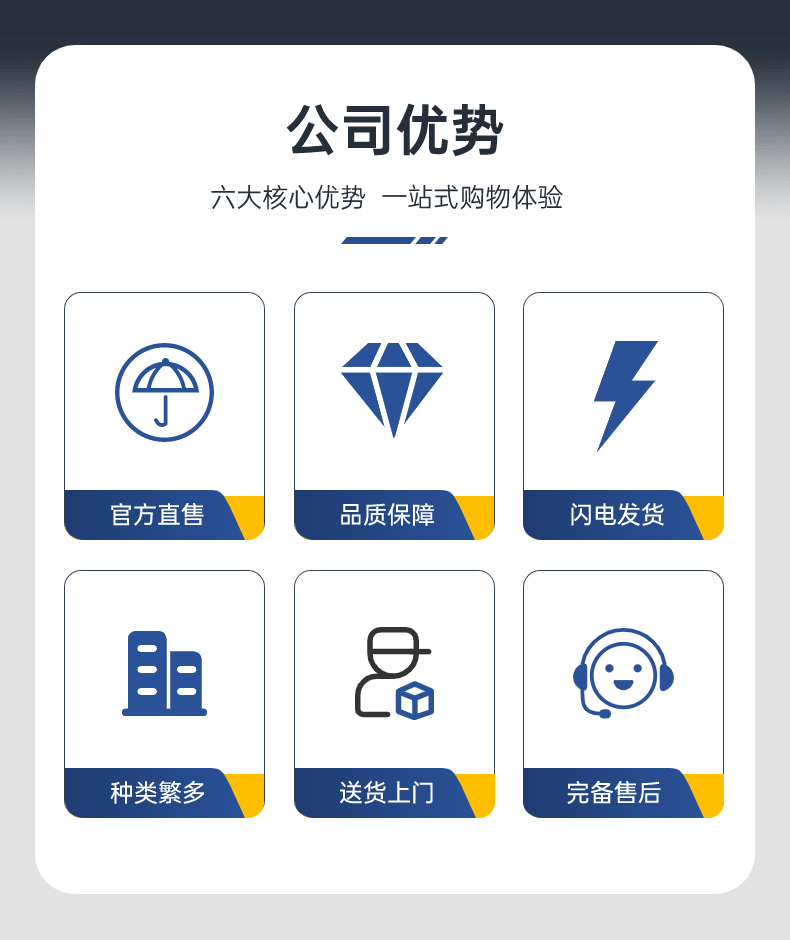 公司优势

六大核心优势 一站式购物体验

官方直售

品质保障

闪电发货

种类繁多

送货上门

完备售后