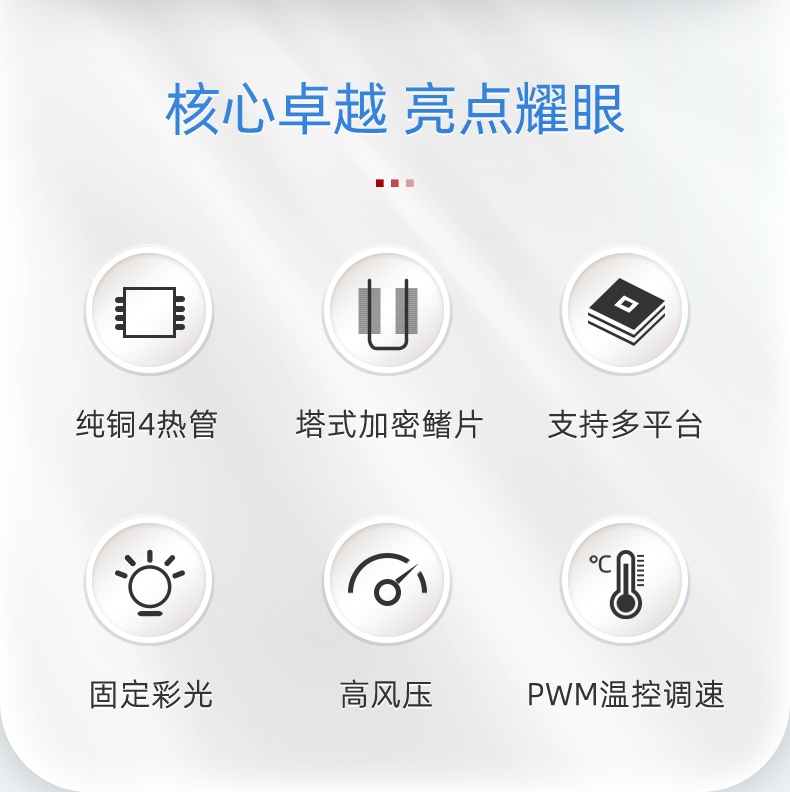 核心卓越 亮点耀眼

纯铜4热管

塔式加密鳍片

支持多平台

固定彩光

高风压

PWM温控调速