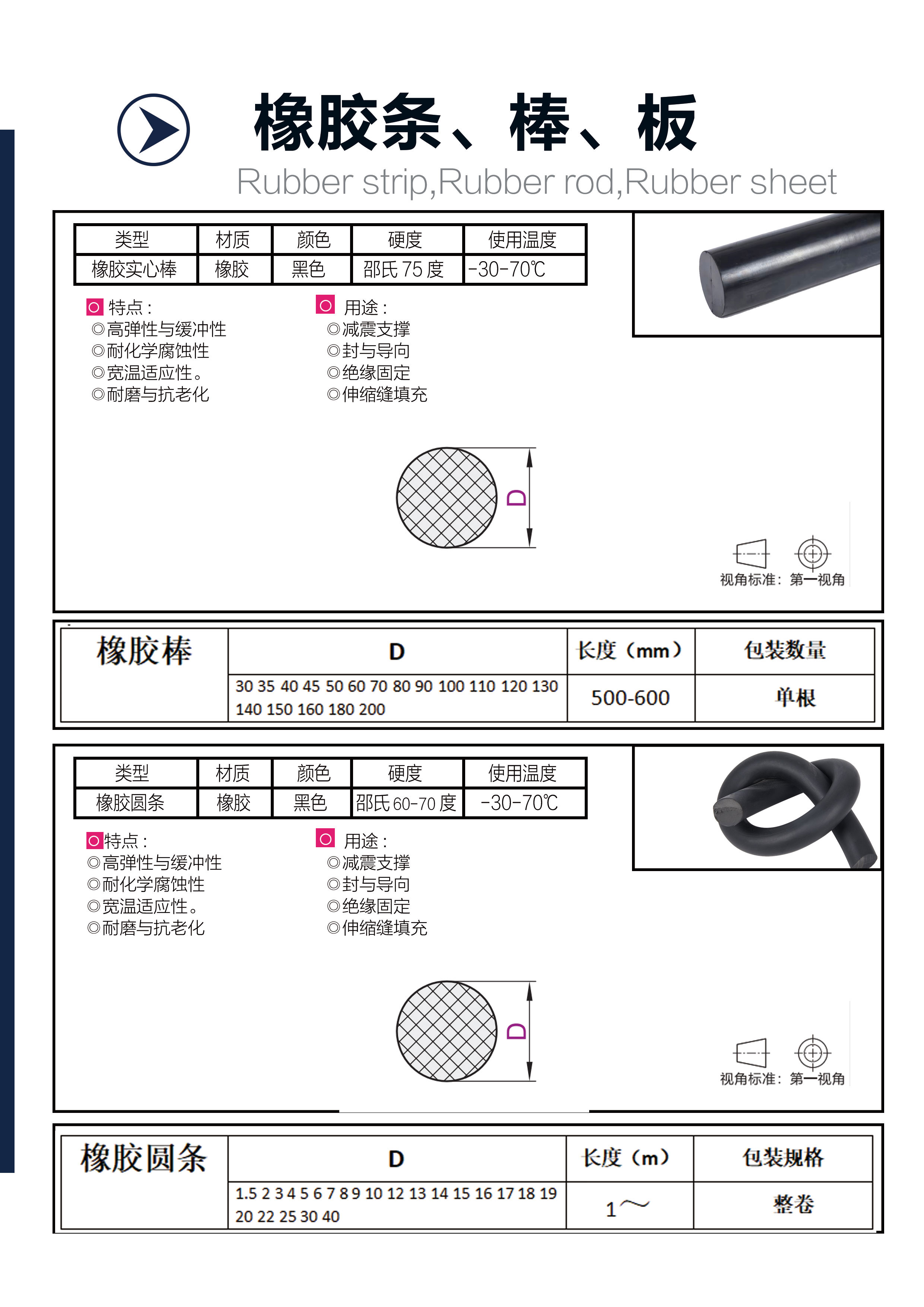 橡胶条、棒、板
Rubber strip,Rubber rod,Rubber sheet

| 类型 | 材质 | 颜色 | 硬度 | 使用温度 |
|---|---|---|---|---|
| 橡胶实心棒 | 橡胶 | 黑色 | 邵氏 75 度 | -30-70℃ |

特点：
◎高弹性与缓冲性
◎耐化学腐蚀性
◎宽温适应性。
◎耐磨与抗老化

用途：
◎减震支撑
◎封与导向
◎绝缘固定
◎伸缩缝填充

D

视角标准：第一视角

| 橡胶棒 | D | 长度（mm） | 包装数量 |
|---|---|---|---|
| | 30 35 40 45 50 60 70 80 90 100 110 120 130 140 150 160 180 200 | 500-600 | 单根 |

| 类型 | 材质 | 颜色 | 硬度 | 使用温度 |
|---|---|---|---|---|
| 橡胶圆条 | 橡胶 | 黑色 | 邵氏 60-70 度 | -30-70℃ |

特点：
◎高弹性与缓冲性
◎耐化学腐蚀性
◎宽温适应性。
◎耐磨与抗老化

用途：
◎减震支撑
◎封与导向
◎绝缘固定
◎伸缩缝填充

D

视角标准：第一视角

| 橡胶圆条 | D | 长度（m） | 包装规格 |
|---|---|---|---|
| | 1.5 2 3 4 5 6 7 8 9 10 12 13 14 15 16 17 18 19 20 22 25 30 40 | 1～ | 整卷 |