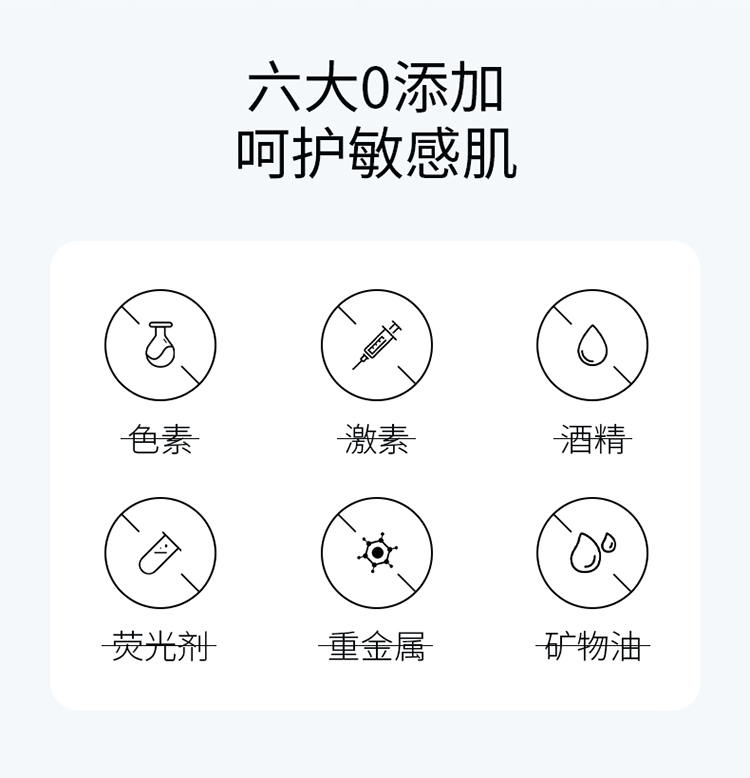 六大0添加
呵护敏感肌

色素

激素

酒精

荧光剂

重金属

矿物油