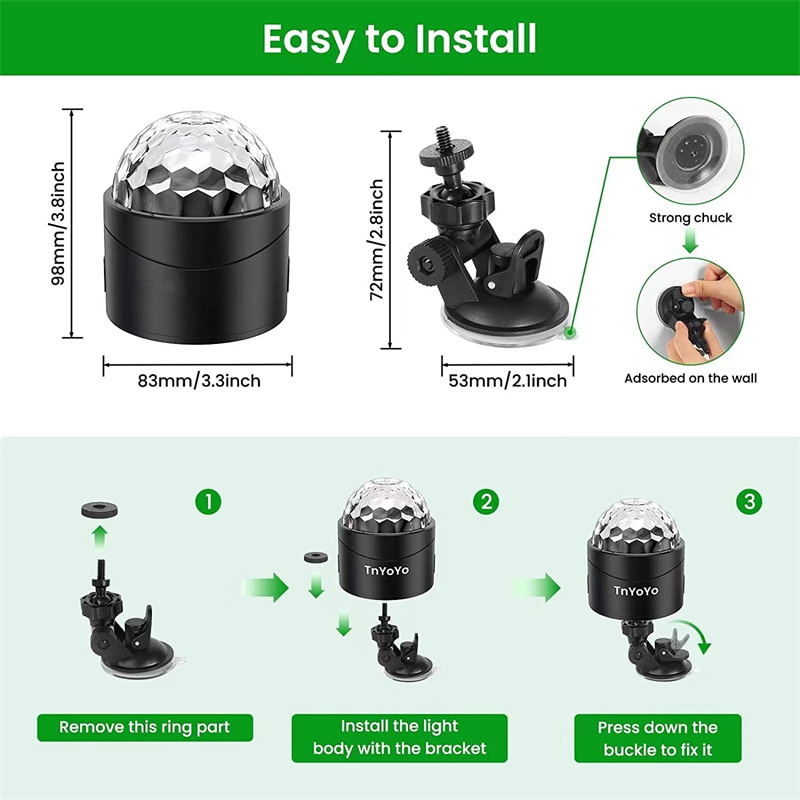 Easy to Install

98mm/3.8inch

83mm/3.3inch

72mm/2.8inch

53mm/2.1inch

Strong chuck

Adsorbed on the wall

1

2

3

TnYoYo

TnYoYo

Remove this ring part

Install the light body with the bracket

Press down the buckle to fix it