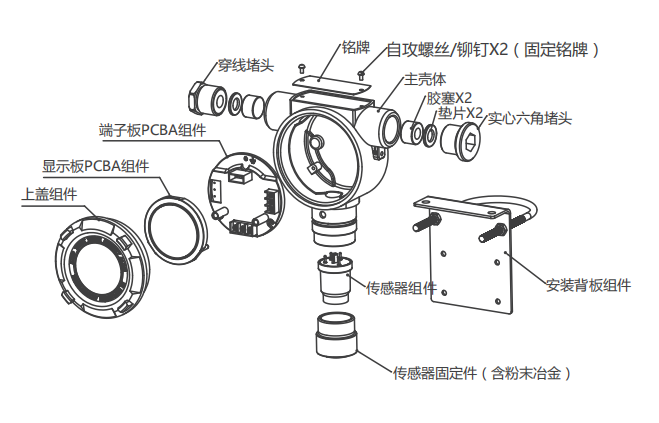 铭牌
自攻螺丝/铆钉X2（固定铭牌）
穿线堵头
主壳体
胶塞X2
垫片X2
实心六角堵头
端子板PCBA组件
显示板PCBA组件
上盖组件
传感器组件
安装背板组件
传感器固定件（含粉末冶金）