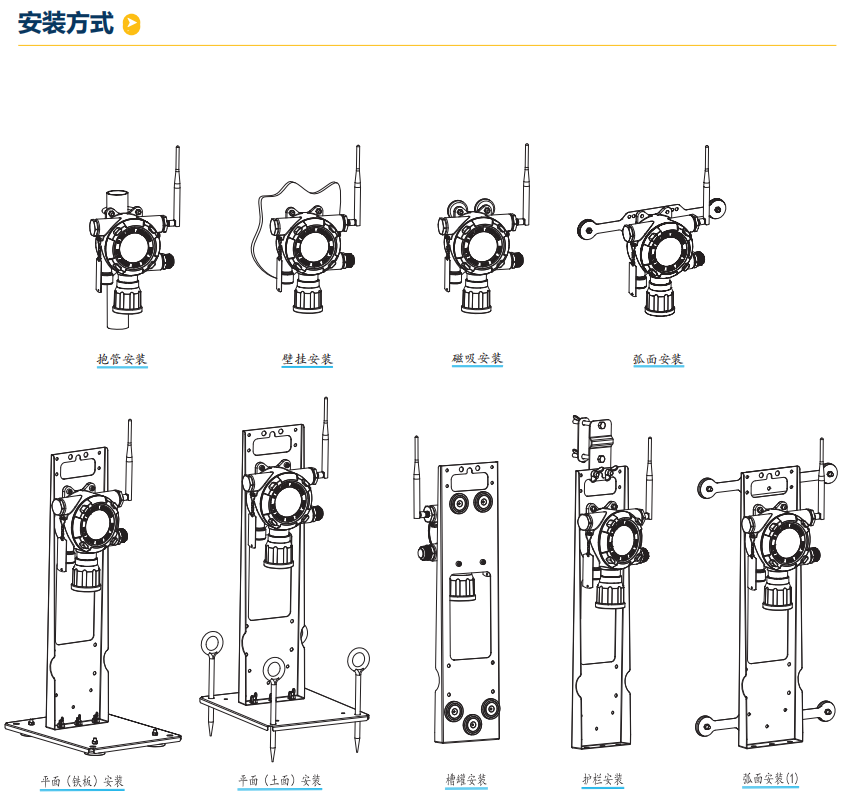 安装方式

抱管安装

壁挂安装

磁吸安装

弧面安装

平面（铁板）安装

平面（土面）安装

槽罐安装

护栏安装

弧面安装(1)