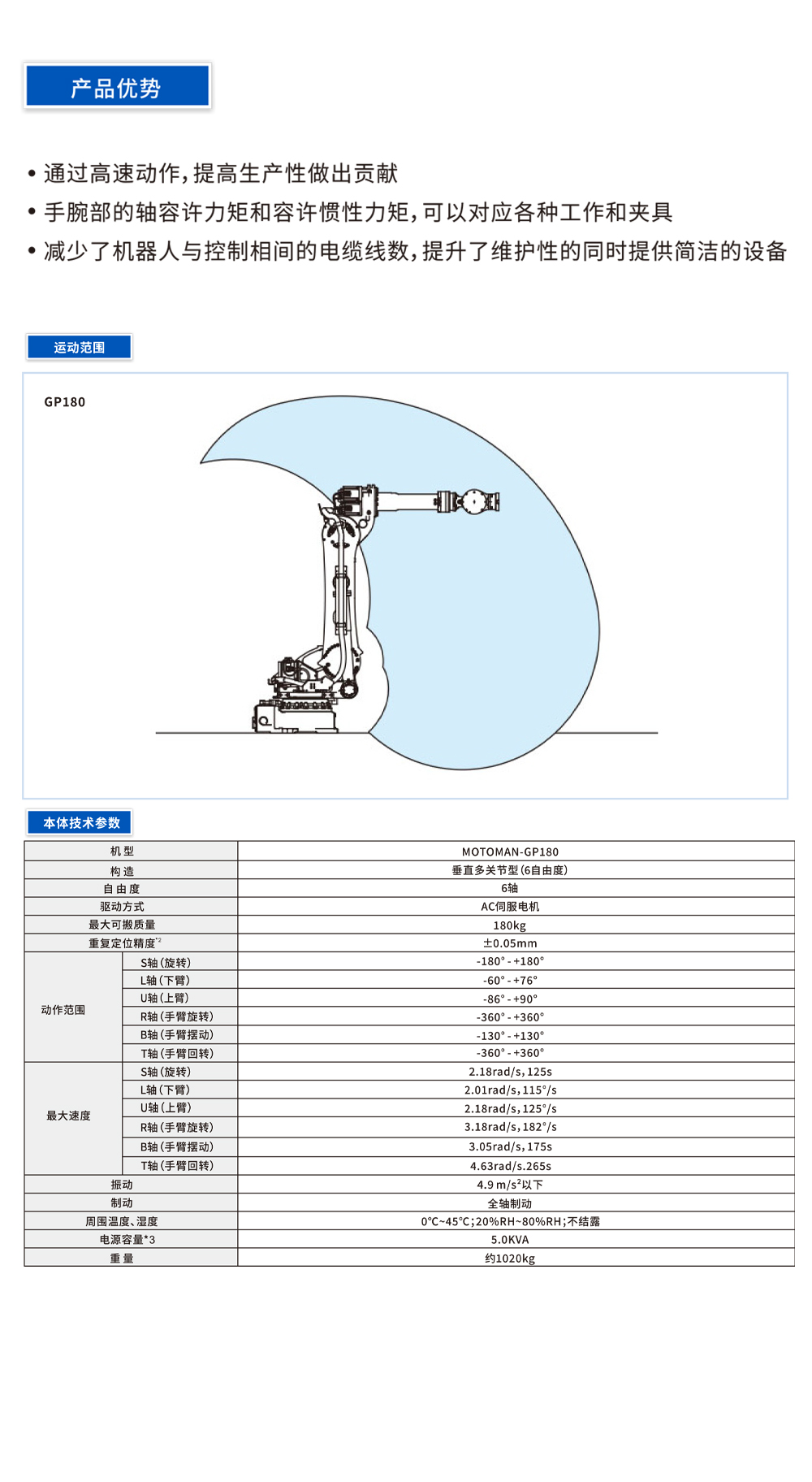 产品优势

• 通过高速动作，提高生产性做出贡献
• 手腕部的轴容许力矩和容许惯性力矩，可以对应各种工作和夹具
• 减少了机器人与控制相间的电缆线数，提升了维护性的同时提供简洁的设备

运动范围

GP180

本体技术参数

| 机 型 | | MOTOMAN-GP180 |
|---|---|---|
| 构 造 | | 垂直多关节型(6自由度) |
| 自 由 度 | | 6轴 |
| 驱动方式 | | AC伺服电机 |
| 最大可搬质量 | | 180kg |
| 重复定位精度$^{*2}$ | | ±0.05mm |
| 动作范围 | S轴(旋转) | -180° - +180° |
| | L轴(下臂) | -60° - +76° |
| | U轴(上臂) | -86° - +90° |
| | R轴(手臂旋转) | -360° - +360° |
| | B轴(手臂摆动) | -130° - +130° |
| | T轴(手臂回转) | -360° - +360° |
| 最大速度 | S轴(旋转) | 2.18rad/s, 125s |
| | L轴(下臂) | 2.01rad/s, 115°/s |
| | U轴(上臂) | 2.18rad/s, 125°/s |
| | R轴(手臂旋转) | 3.18rad/s, 182°/s |
| | B轴(手臂摆动) | 3.05rad/s, 175s |
| | T轴(手臂回转) | 4.63rad/s.265s |
| 振动 | | 4.9 m/s$^2$以下 |
| 制动 | | 全轴制动 |
| 周围温度、湿度 | | 0℃~45℃;20%RH~80%RH;不结露 |
| 电源容量*3 | | 5.0KVA |
| 重 量 | | 约1020kg |