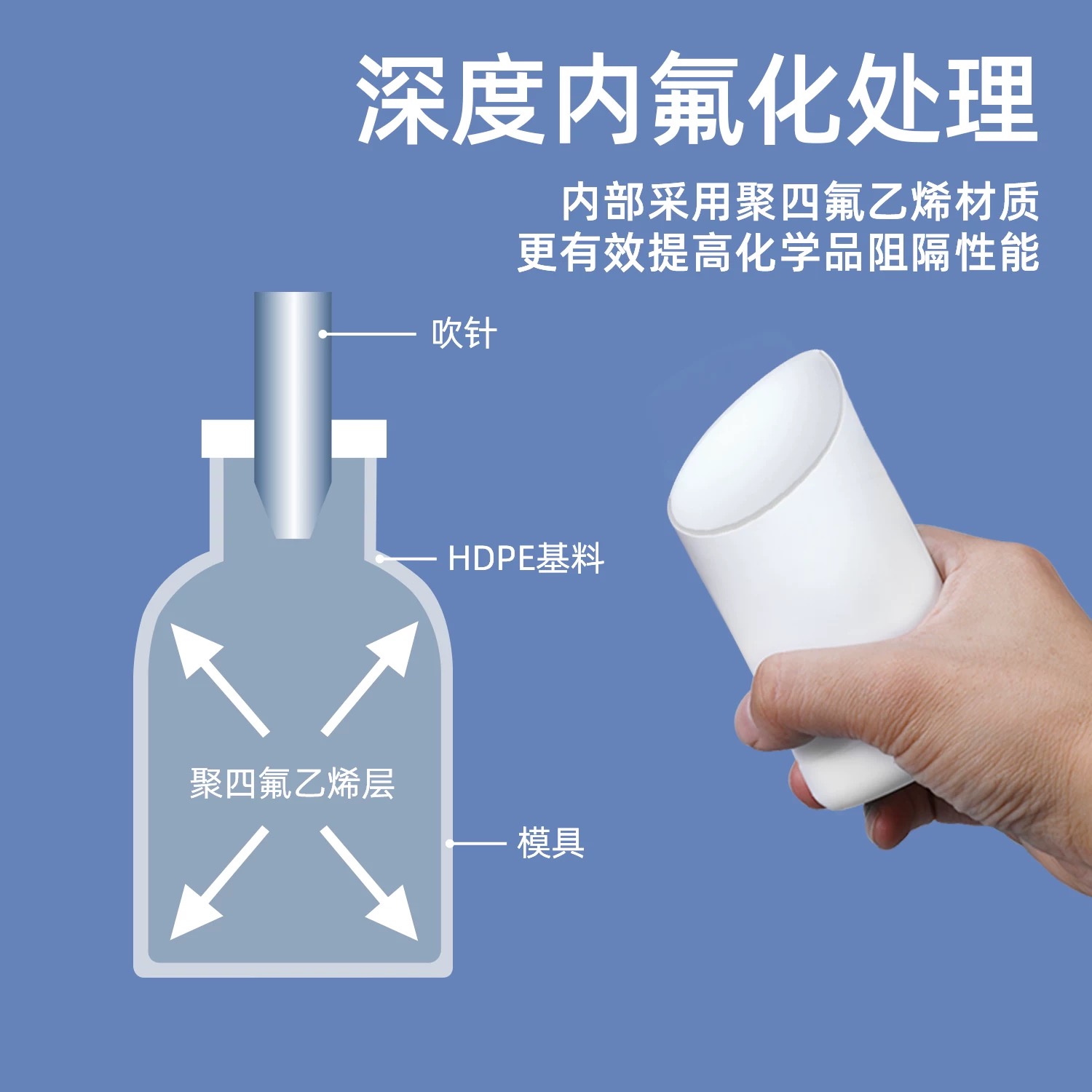 深度内氟化处理

内部采用聚四氟乙烯材质
更有效提高化学品阻隔性能

吹针

HDPE基料

聚四氟乙烯层

模具