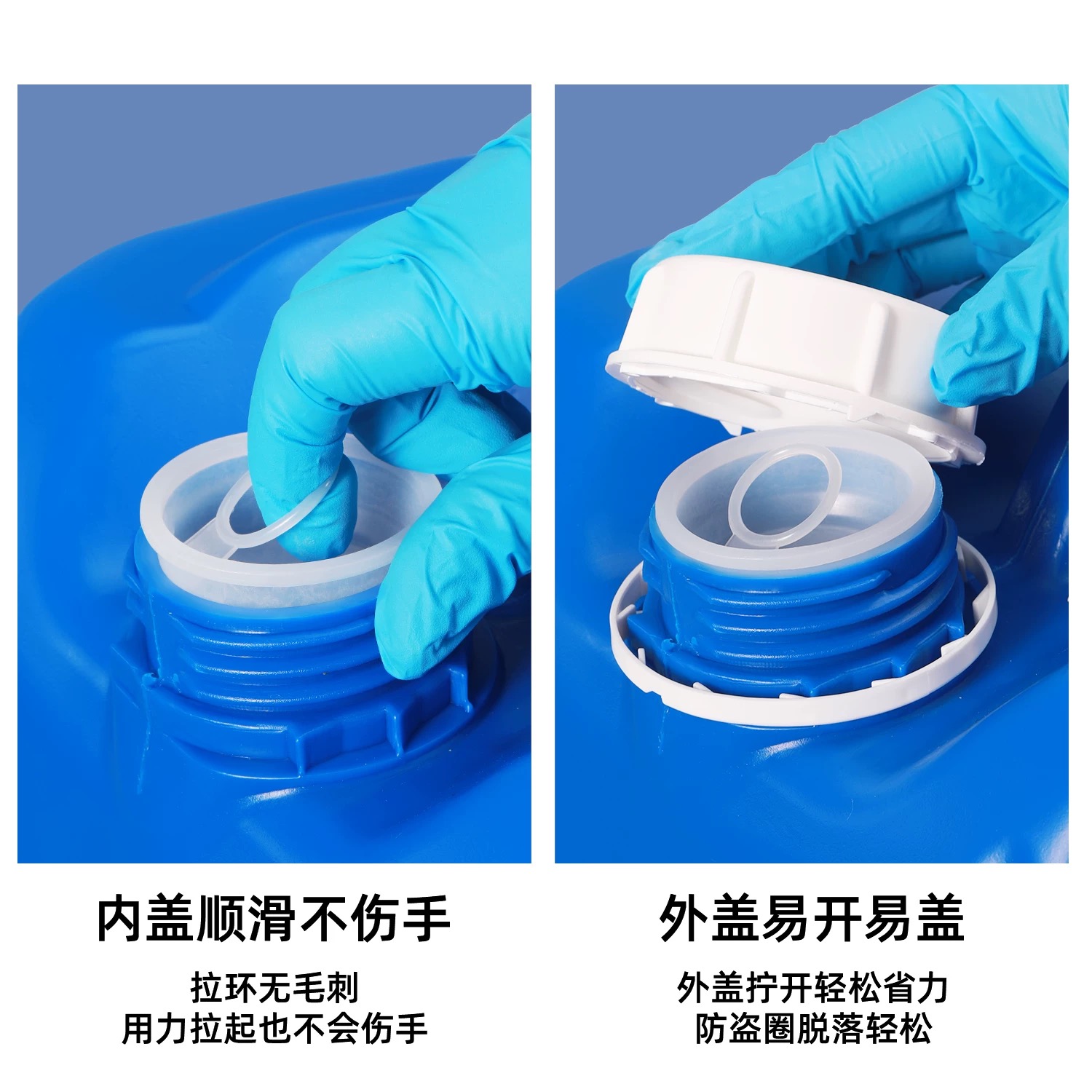 内盖顺滑不伤手

拉环无毛刺
用力拉起也不会伤手

外盖易开易盖

外盖拧开轻松省力
防盗圈脱落轻松