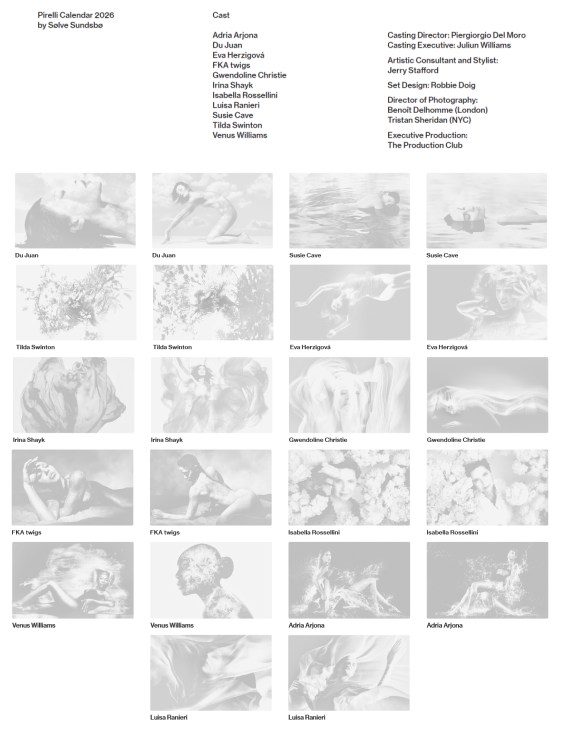 Pirelli Calendar 2026
by Sølve Sundsbø

Cast

Adria Arjona
Du Juan
Eva Herzigová
FKA twigs
Gwendoline Christie
Irina Shayk
Isabella Rossellini
Luisa Ranieri
Susie Cave
Tilda Swinton
Venus Williams

Casting Director: Piergiorgio Del Moro
Casting Executive: Juliun Williams

Artistic Consultant and Stylist:
Jerry Stafford

Set Design: Robbie Doig

Director of Photography:
Benoît Delhomme (London)
Tristan Sheridan (NYC)

Executive Production:
The Production Club

Du Juan
Du Juan
Susie Cave
Susie Cave

Tilda Swinton
Tilda Swinton
Eva Herzigová
Eva Herzigová

Irina Shayk
Irina Shayk
Gwendoline Christie
Gwendoline Christie

FKA twigs
FKA twigs
Isabella Rossellini
Isabella Rossellini

Venus Williams
Venus Williams
Adria Arjona
Adria Arjona

Luisa Ranieri
Luisa Ranieri