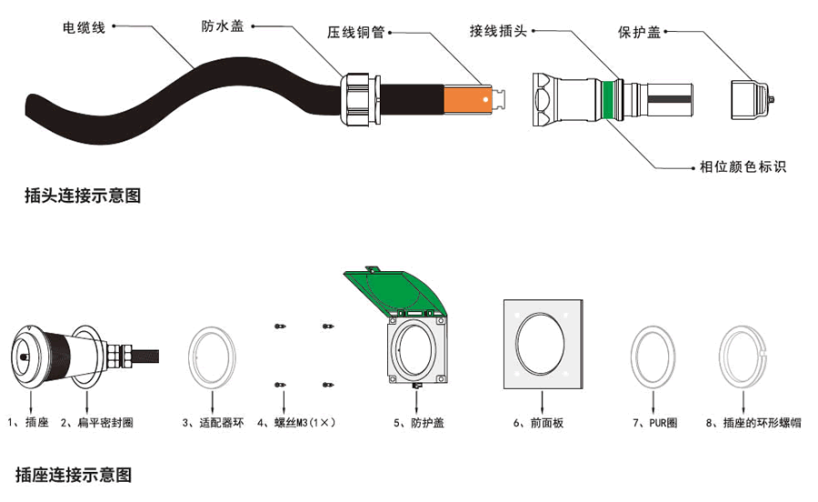 电缆线

防水盖

压线铜管

接线插头

保护盖

相位颜色标识

插头连接示意图

1、插座

2、扁平密封圈

3、适配器环

4、螺丝M3(1×)

5、防护盖

6、前面板

7、PUR圈

8、插座的环形螺帽

插座连接示意图