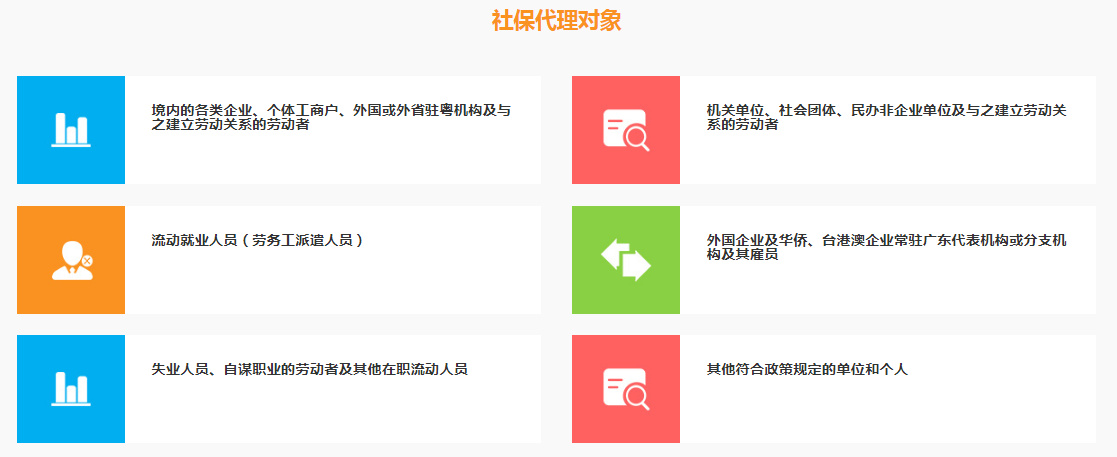 社保代理对象

境内的各类企业、个体工商户、外国或外省驻粤机构及与之建立劳动关系的劳动者

流动就业人员（劳务工派遣人员）

失业人员、自谋职业的劳动者及其他在职流动人员

机关单位、社会团体、民办非企业单位及与之建立劳动关系的劳动者

外国企业及华侨、台港澳企业常驻广东代表机构或分支机构及其雇员

其他符合政策规定的单位和个人