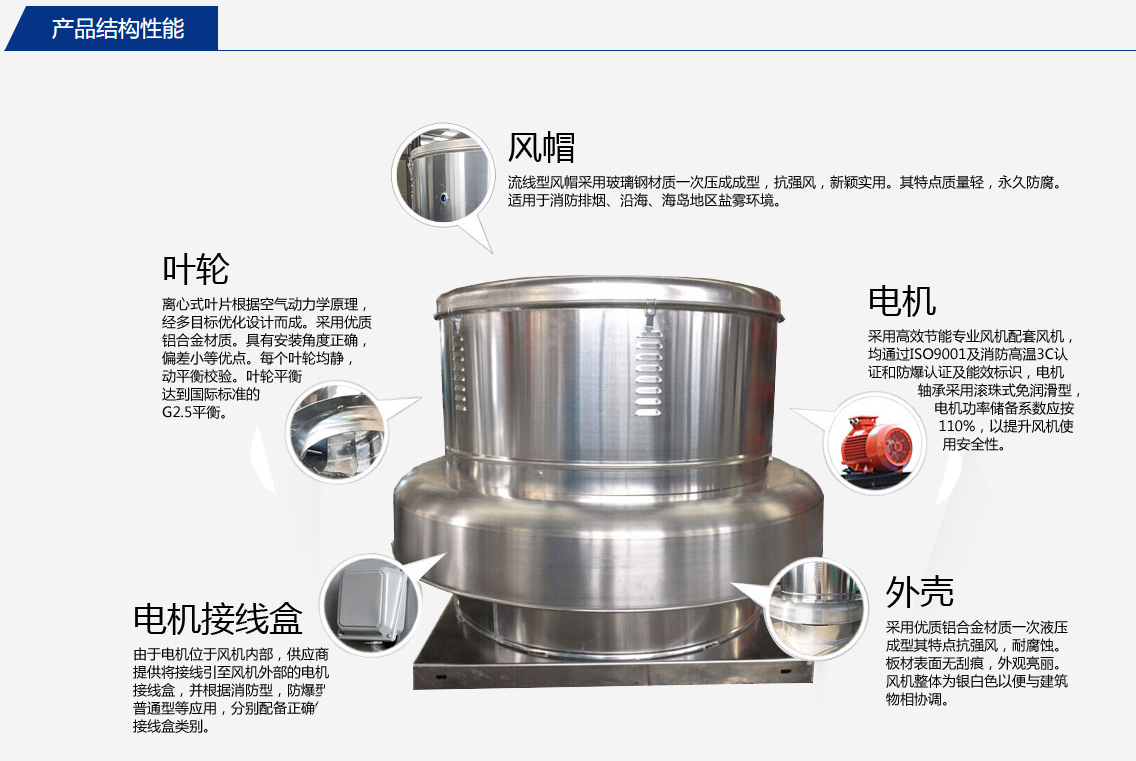 产品结构性能

风帽

流线型风帽采用玻璃钢材质一次压成成型，抗强风，新颖实用。其特点质量轻，永久防腐。适用于消防排烟、沿海、海岛地区盐雾环境。

叶轮

离心式叶片根据空气动力学原理，经多目标优化设计而成。采用优质铝合金材质。具有安装角度正确，偏差小等优点。每个叶轮均静，动平衡校验。叶轮平衡达到国际标准的G2.5平衡。

电机

采用高效节能专业风机配套风机，均通过ISO9001及消防高温3C认证和防爆认证及能效标识，电机轴承采用滚珠式免润滑型，电机功率储备系数应按110%，以提升风机使用安全性。

电机接线盒

由于电机位于风机内部，供应商提供将接线引至风机外部的电机接线盒，并根据消防型，防爆型普通型等应用，分别配备正确接线盒类别。

外壳

采用优质铝合金材质一次液压成型其特点抗强风，耐腐蚀。板材表面无刮痕，外观亮丽。风机整体为银白色以便与建筑物相协调。