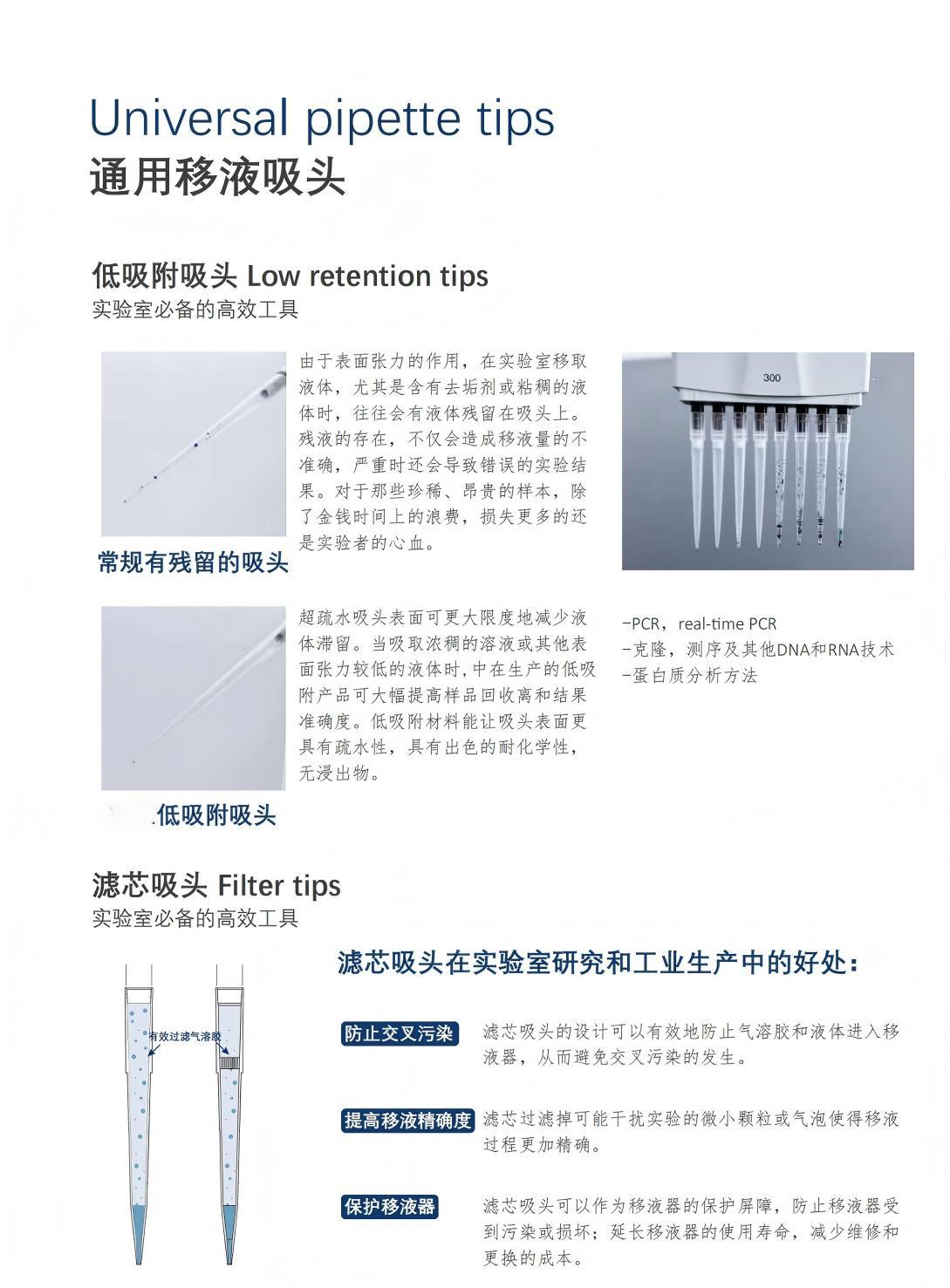 Universal pipette tips
通用移液吸头

低吸附吸头 Low retention tips
实验室必备的高效工具

由于表面张力的作用，在实验室移取液体，尤其是含有去垢剂或粘稠的液体时，往往会有液体残留在吸头上。残液的存在，不仅会造成移液量的不准确，严重时还会导致错误的实验结果。对于那些珍稀、昂贵的样本，除了金钱时间上的浪费，损失更多的还是实验者的心血。

常规有残留的吸头

300

超疏水吸头表面可更大限度地减少液体滞留。当吸取浓稠的溶液或其他表面张力较低的液体时，中在生产的低吸附产品可大幅提高样品回收离和结果准确度。低吸附材料能让吸头表面更具有疏水性，具有出色的耐化学性，无浸出物。

低吸附吸头

-PCR，real-time PCR
-克隆，测序及其他DNA和RNA技术
-蛋白质分析方法

滤芯吸头 Filter tips
实验室必备的高效工具

有效过滤气溶胶

滤芯吸头在实验室研究和工业生产中的好处：

防止交叉污染
滤芯吸头的设计可以有效地防止气溶胶和液体进入移液器，从而避免交叉污染的发生。

提高移液精确度
滤芯过滤掉可能干扰实验的微小颗粒或气泡使得移液过程更加精确。

保护移液器
滤芯吸头可以作为移液器的保护屏障，防止移液器受到污染或损坏；延长移液器的使用寿命，减少维修和更换的成本。