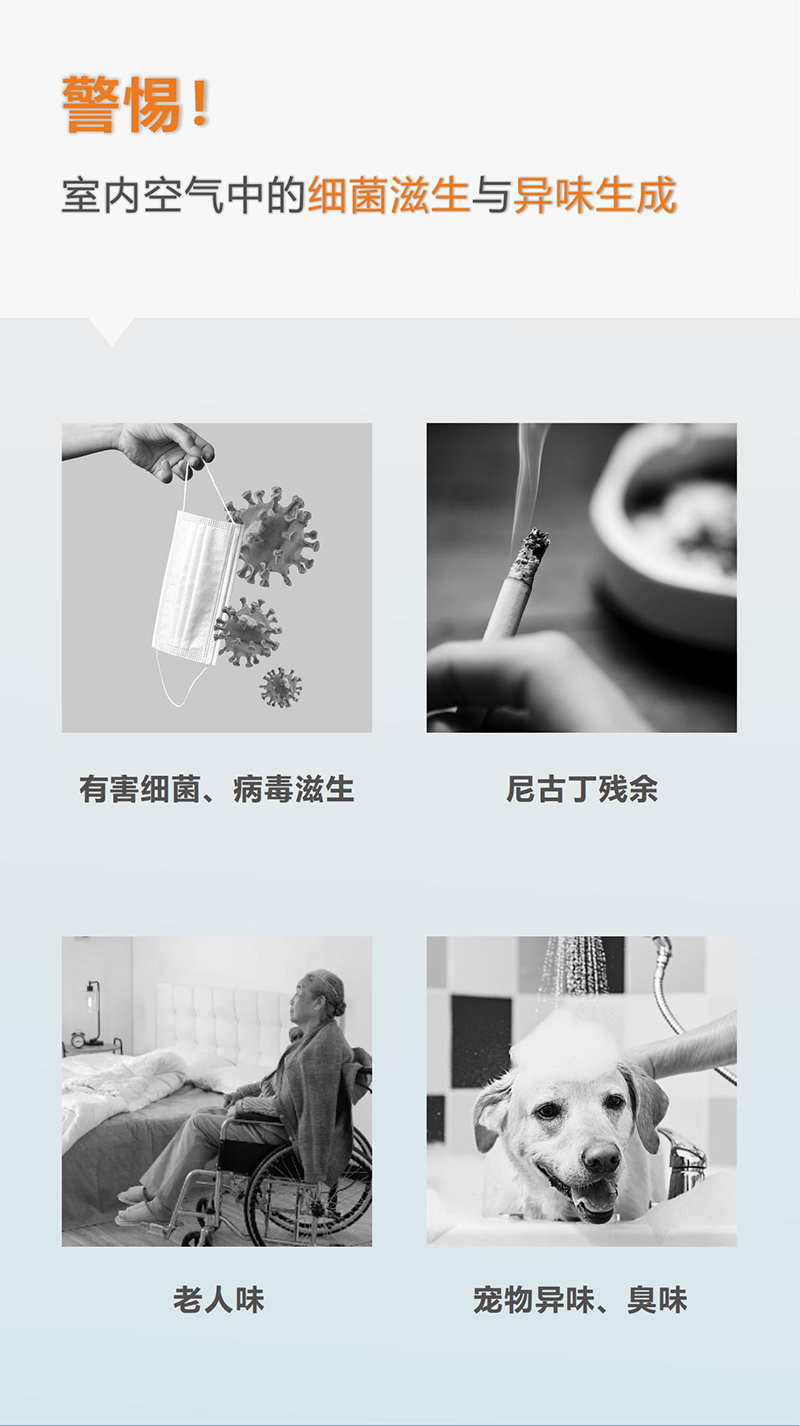 警惕！

室内空气中的细菌滋生与异味生成

有害细菌、病毒滋生

尼古丁残余

老人味

宠物异味、臭味