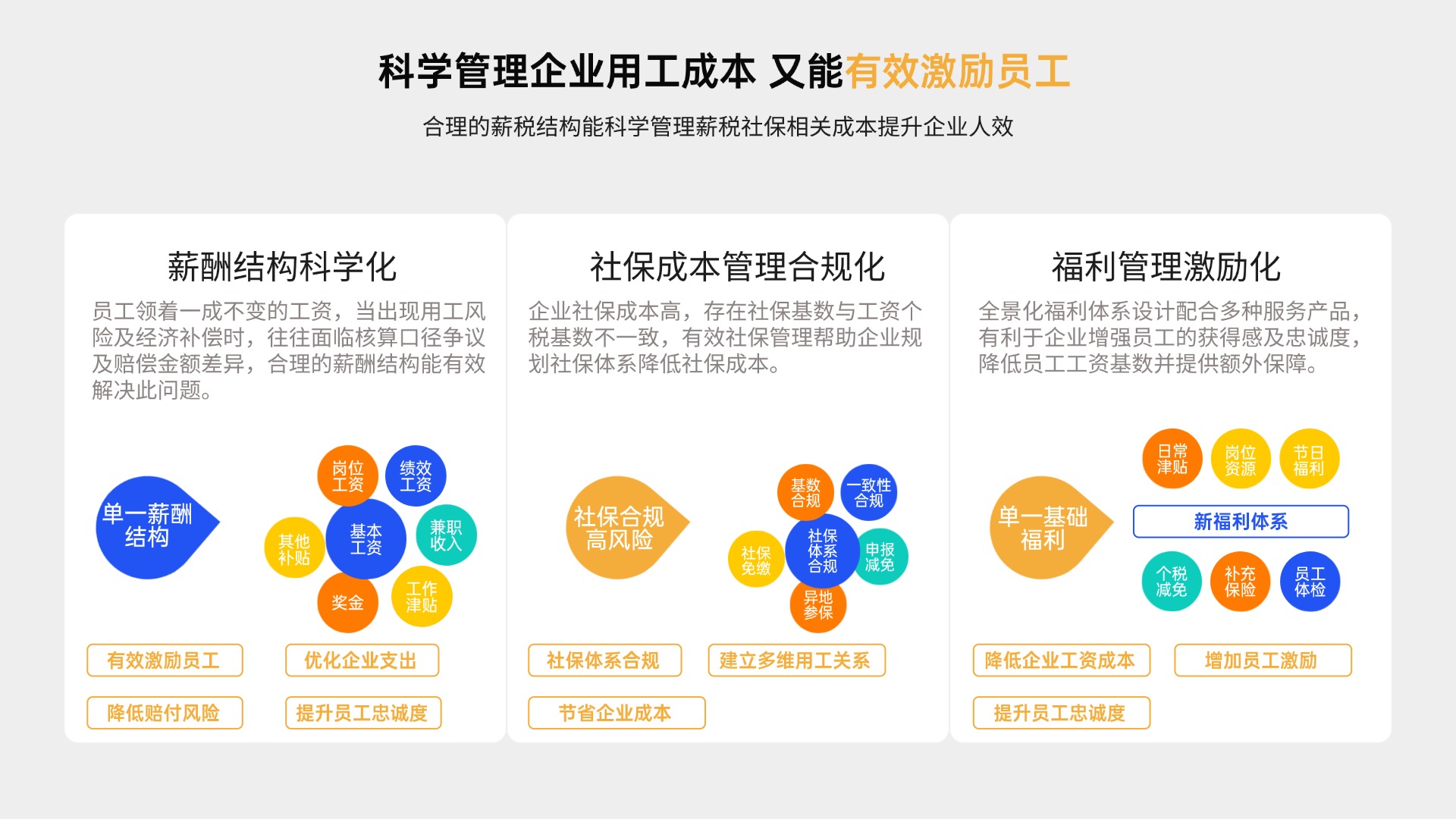 科学管理企业用工成本 又能有效激励员工

合理的薪税结构能科学管理薪税社保相关成本提升企业人效

薪酬结构科学化

员工领着一成不变的工资，当出现用工风险及经济补偿时，往往面临核算口径争议及赔偿金额差异，合理的薪酬结构能有效解决此问题。

单一薪酬结构

岗位工资
绩效工资
其他补贴
基本工资
兼职收入
奖金
工作津贴

有效激励员工
优化企业支出
降低赔付风险
提升员工忠诚度

社保成本管理合规化

企业社保成本高，存在社保基数与工资个税基数不一致，有效社保管理帮助企业规划社保体系降低社保成本。

社保合规高风险

基数合规
一致性合规
社保免缴
社保体系合规
申报减免
异地参保

社保体系合规
建立多维用工关系
节省企业成本

福利管理激励化

全景化福利体系设计配合多种服务产品，有利于企业增强员工的获得感及忠诚度，降低员工工资基数并提供额外保障。

单一基础福利

日常津贴
岗位资源
节日福利
新福利体系
个税减免
补充保险
员工体检

降低企业工资成本
增加员工激励
提升员工忠诚度