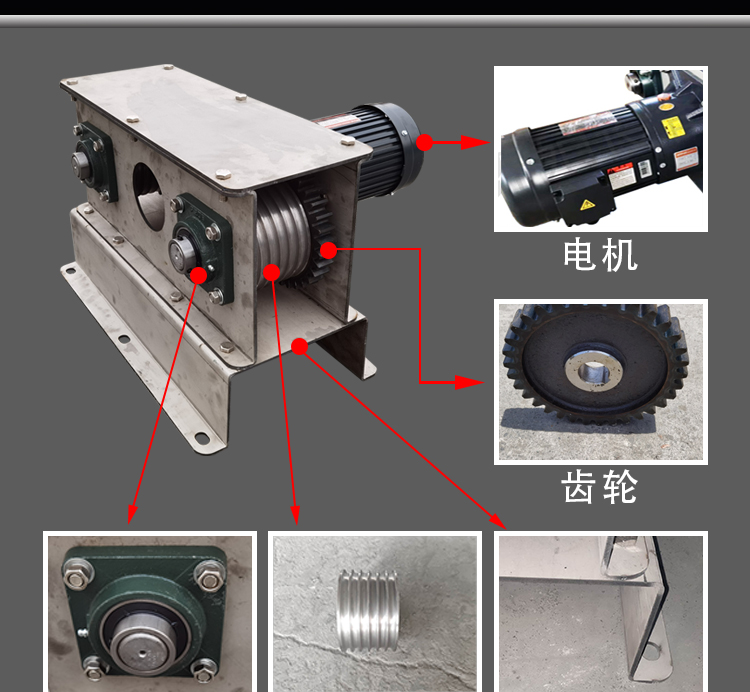 电机

齿轮