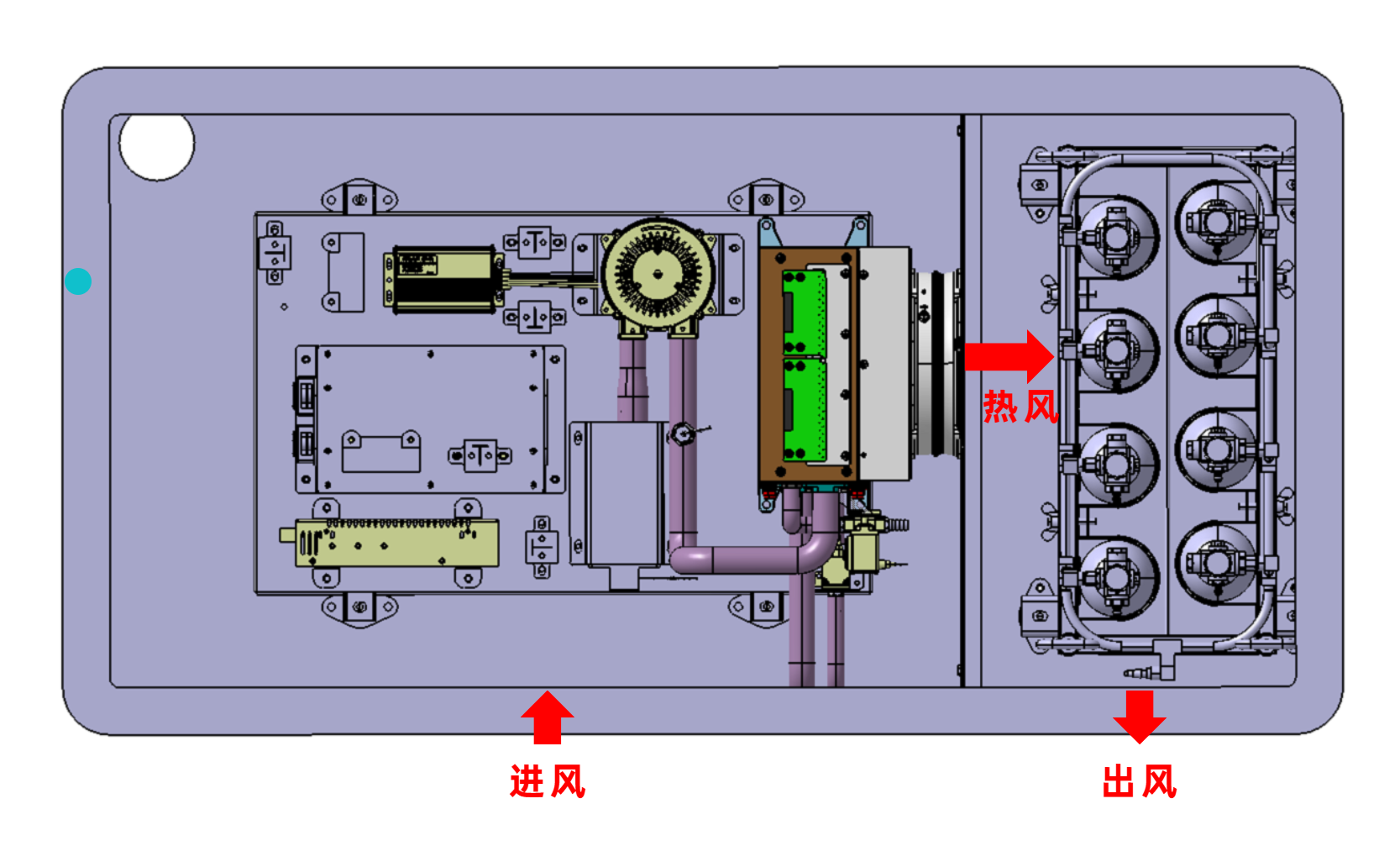 热风

进风

出风