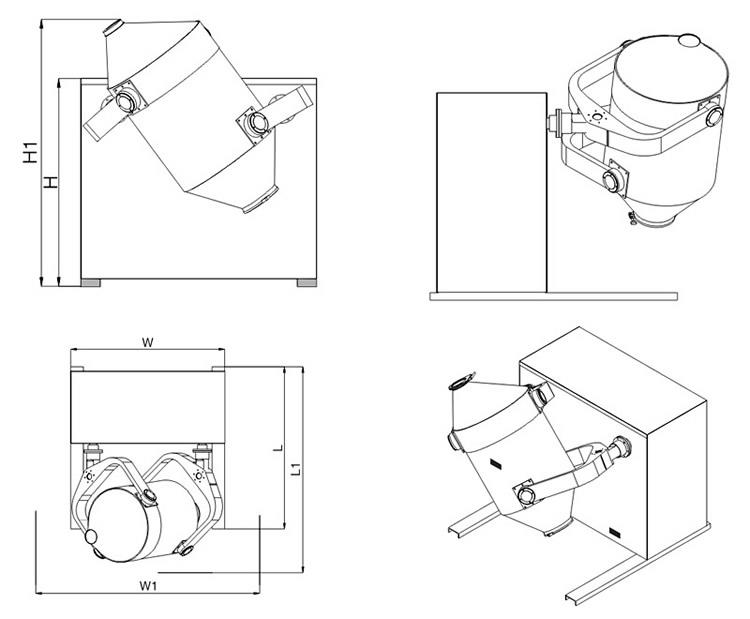 H1
H
W
L
L1
W1