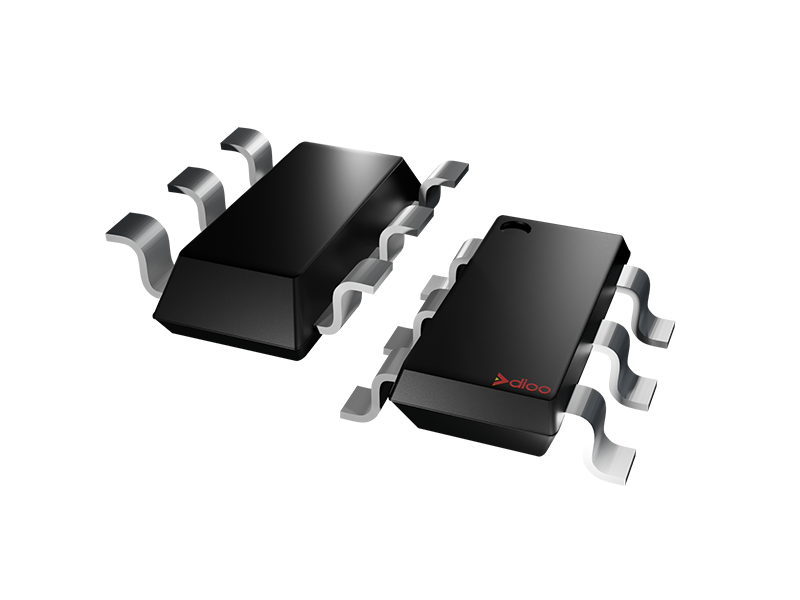 dioo