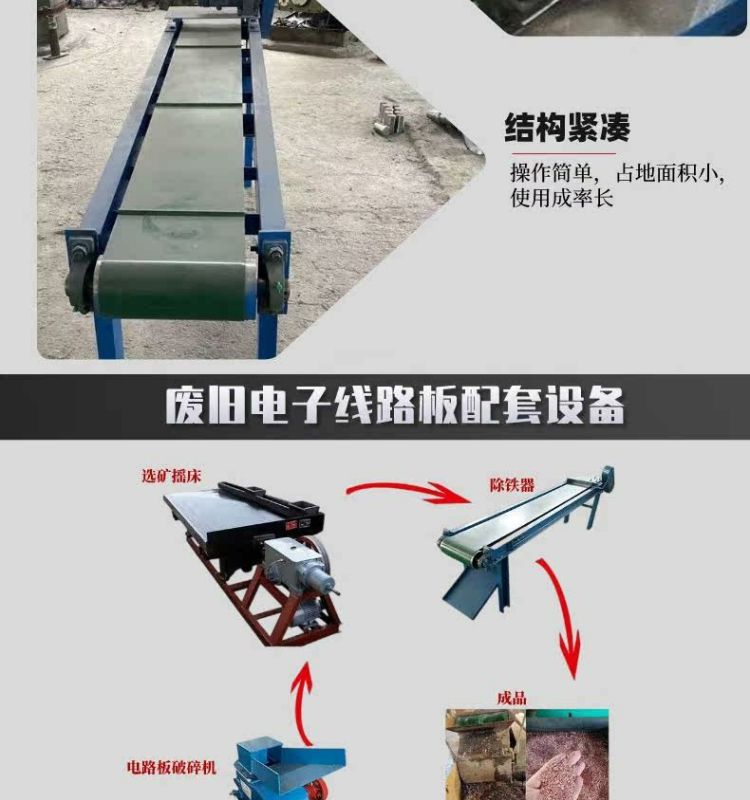 结构紧凑

操作简单，占地面积小，使用成率长

废旧电子线路板配套设备

选矿摇床

除铁器

成品

电路板破碎机