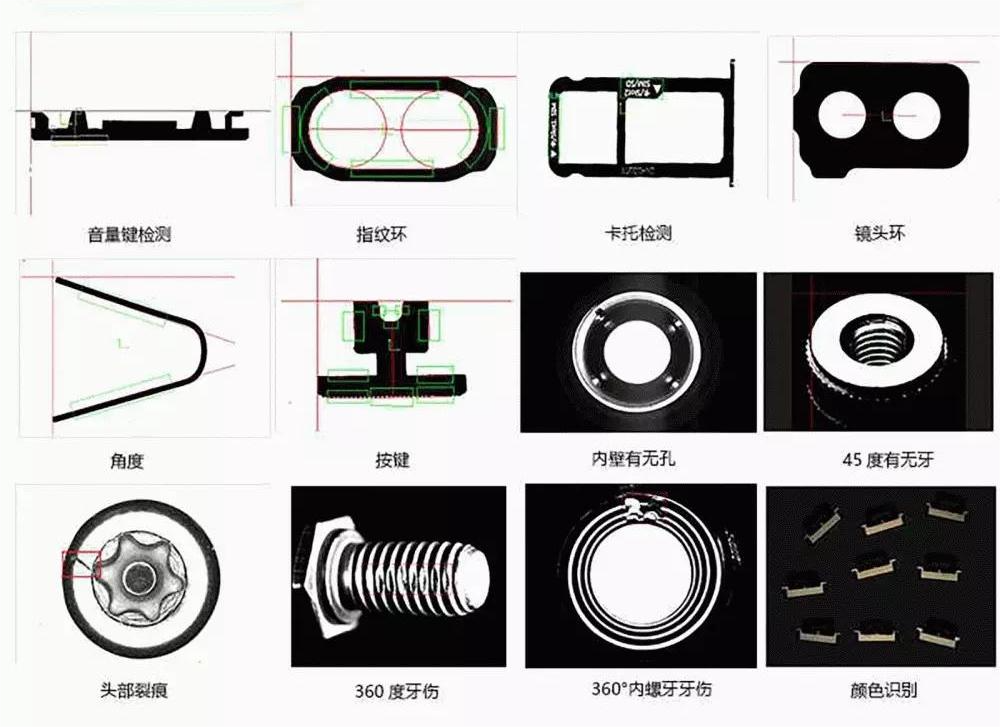 音量键检测

指纹环

卡托检测

镜头环

角度

按键

内壁有无孔

45 度有无牙

头部裂痕

360 度牙伤

360°内螺牙牙伤

颜色识别