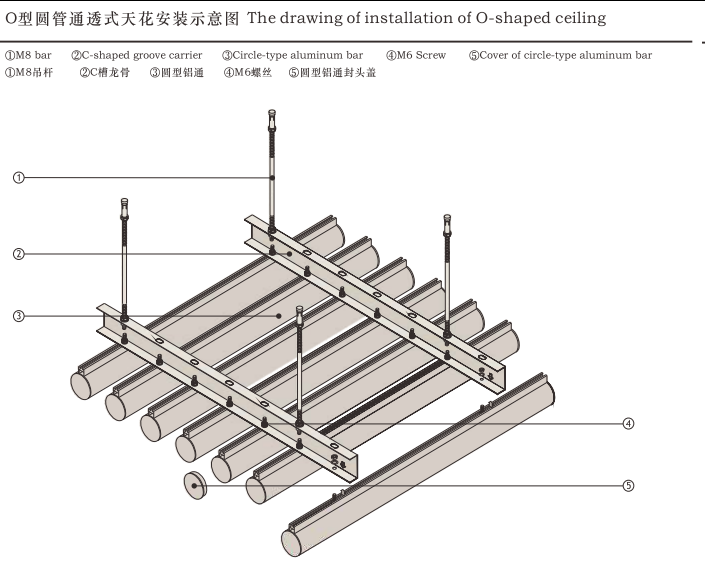 O型圆管通透式天花安装示意图 The drawing of installation of O-shaped ceiling

①M8 bar ②C-shaped groove carrier ③Circle-type aluminum bar ④M6 Screw ⑤Cover of circle-type aluminum bar
①M8吊杆 ②C槽龙骨 ③圆型铝通 ④M6螺丝 ⑤圆型铝通封头盖

①
②
③
④
⑤