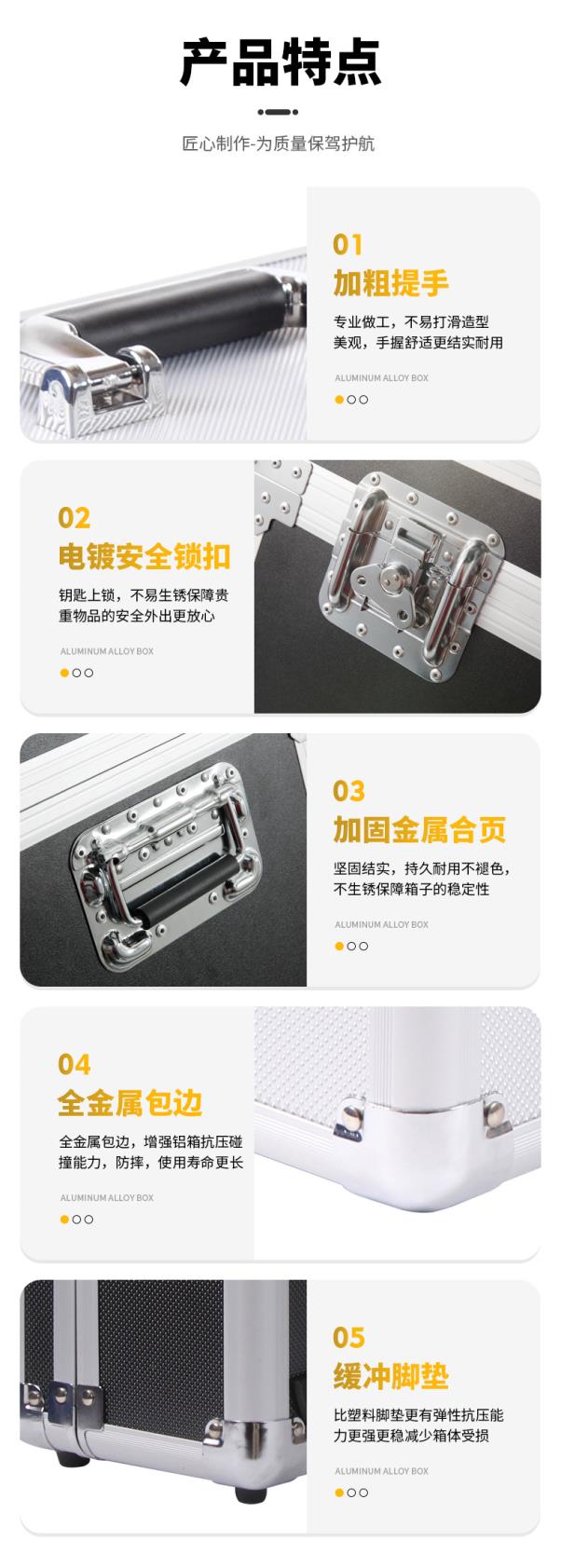 产品特点

匠心制作-为质量保驾护航

01
加粗提手
专业做工，不易打滑造型美观，手握舒适更结实耐用
ALUMINUM ALLOY BOX

02
电镀安全锁扣
钥匙上锁，不易生锈保障贵重物品的安全外出更放心
ALUMINUM ALLOY BOX

03
加固金属合页
坚固结实，持久耐用不褪色，不生锈保障箱子的稳定性
ALUMINUM ALLOY BOX

04
全金属包边
全金属包边，增强铝箱抗压碰撞能力，防摔，使用寿命更长
ALUMINUM ALLOY BOX

05
缓冲脚垫
比塑料脚垫更有弹性抗压能力更强更稳减少箱体受损
ALUMINUM ALLOY BOX