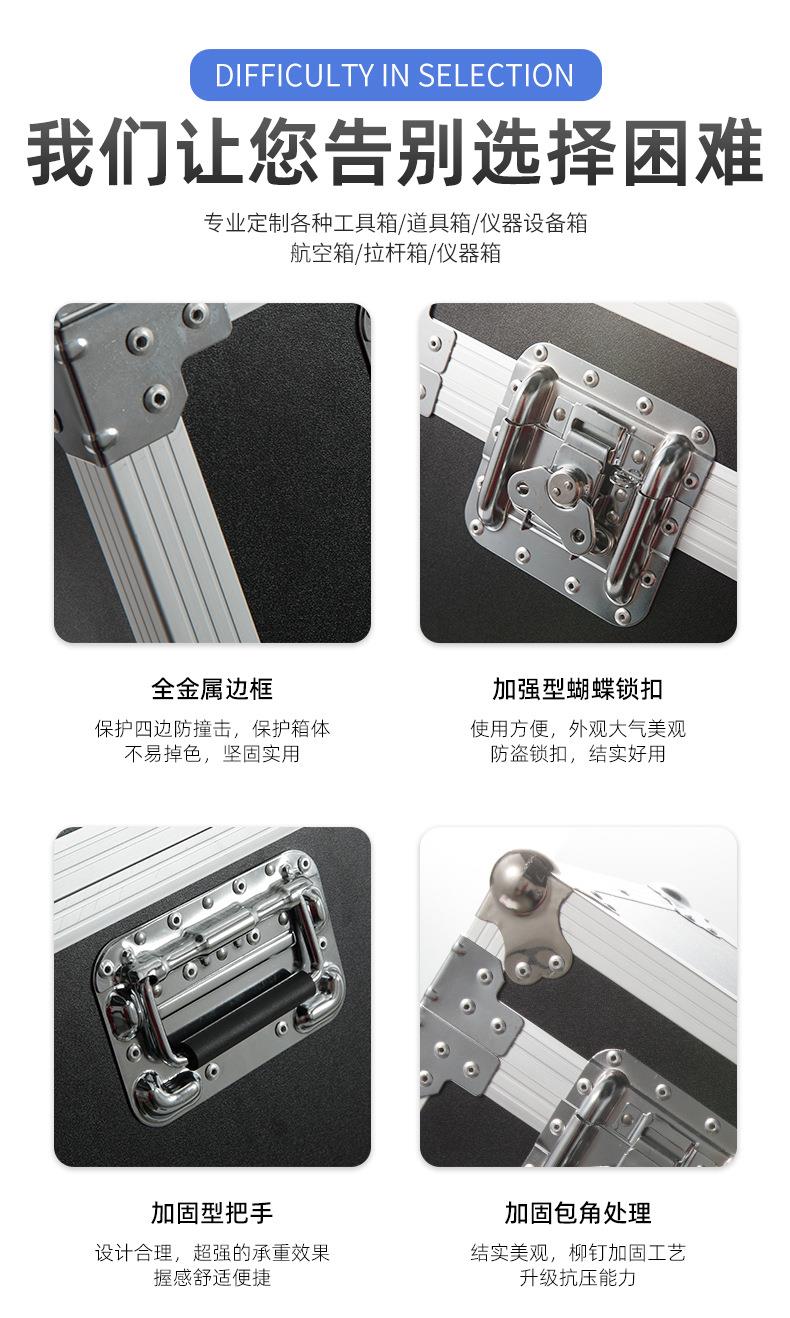 DIFFICULTY IN SELECTION

我们让您告别选择困难

专业定制各种工具箱/道具箱/仪器设备箱
航空箱/拉杆箱/仪器箱

全金属边框

保护四边防撞击，保护箱体
不易掉色，坚固实用

加强型蝴蝶锁扣

使用方便，外观大气美观
防盗锁扣，结实好用

加固型把手

设计合理，超强的承重效果
握感舒适便捷

加固包角处理

结实美观，柳钉加固工艺
升级抗压能力