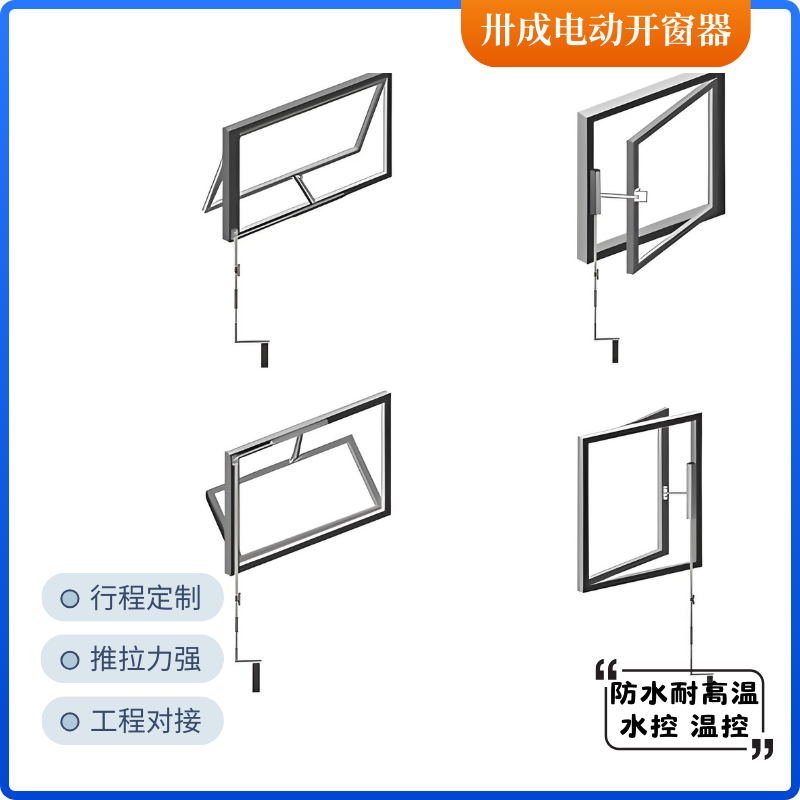 卅成电动开窗器

行程定制

推拉力强

工程对接

防水耐高温
水控 温控