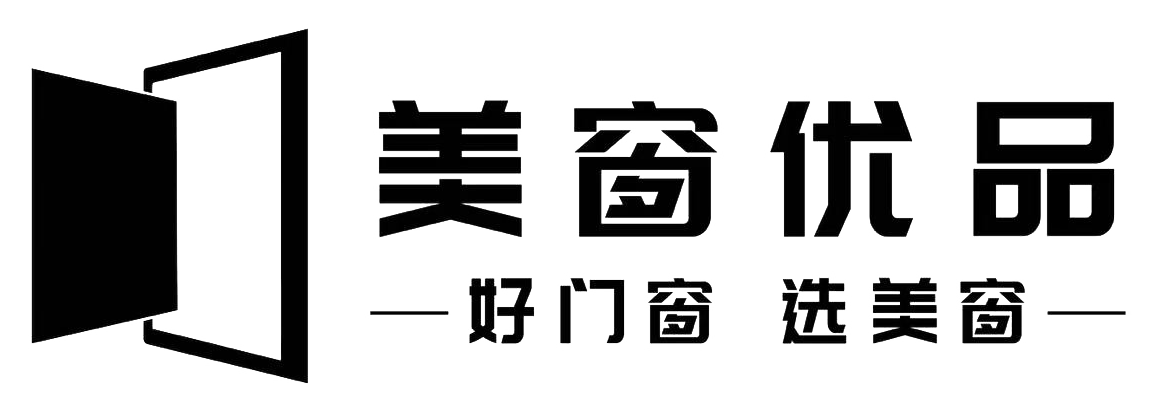 美窗优品

—好门窗 选美窗—