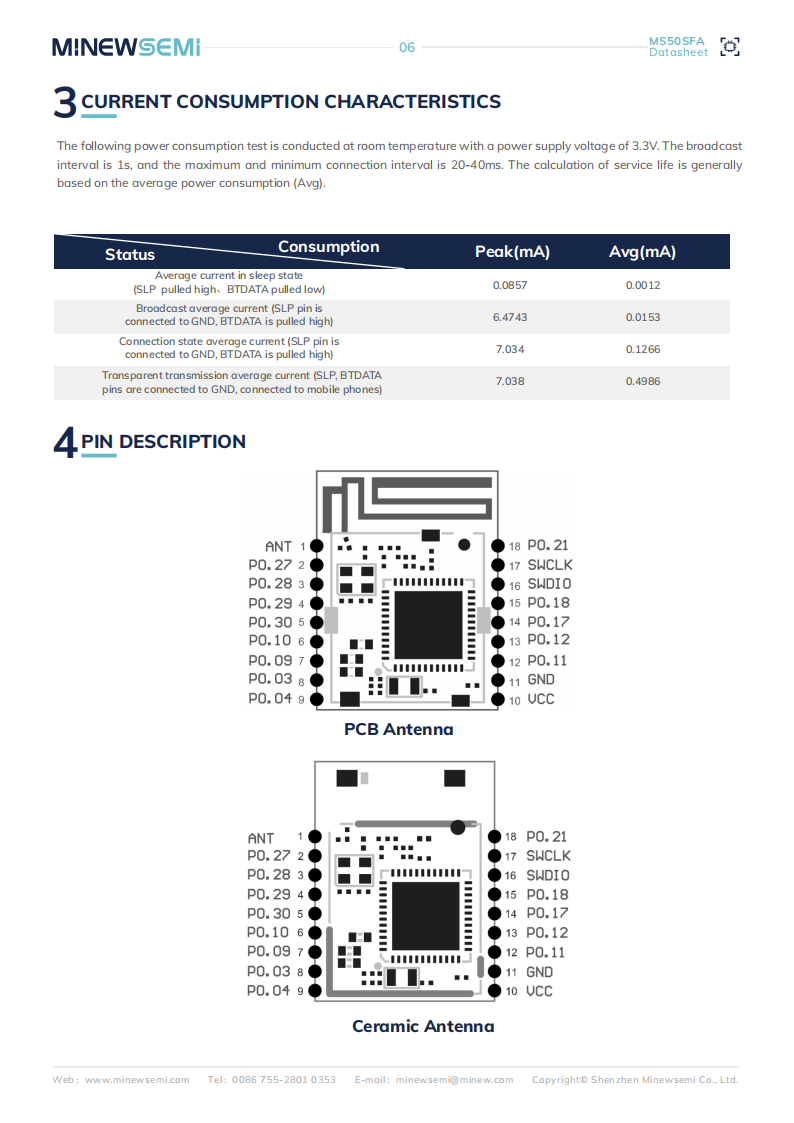 MINEWSEMI 06 MS50SFA Datasheet

3 CURRENT CONSUMPTION CHARACTERISTICS

The following power consumption test is conducted at room temperature with a power supply voltage of 3.3V. The broadcast interval is 1s, and the maximum and minimum connection interval is 20-40ms. The calculation of service life is generally based on the average power consumption (Avg).

| Status / Consumption | Peak(mA) | Avg(mA) |
|---|---|---|
| Average current in sleep state (SLP pulled high、BTDATA pulled low) | 0.0857 | 0.0012 |
| Broadcast average current (SLP pin is connected to GND, BTDATA is pulled high) | 6.4743 | 0.0153 |
| Connection state average current (SLP pin is connected to GND, BTDATA is pulled high) | 7.034 | 0.1266 |
| Transparent transmission average current (SLP, BTDATA pins are connected to GND, connected to mobile phones) | 7.038 | 0.4986 |

4 PIN DESCRIPTION

ANT 1
P0.27 2
P0.28 3
P0.29 4
P0.30 5
P0.10 6
P0.09 7
P0.03 8
P0.04 9
18 P0.21
17 SWCLK
16 SWDIO
15 P0.18
14 P0.17
13 P0.12
12 P0.11
11 GND
10 VCC

PCB Antenna

ANT 1
P0.27 2
P0.28 3
P0.29 4
P0.30 5
P0.10 6
P0.09 7
P0.03 8
P0.04 9
18 P0.21
17 SWCLK
16 SWDIO
15 P0.18
14 P0.17
13 P0.12
12 P0.11
11 GND
10 VCC

Ceramic Antenna

Web: www.minewsemi.com Tel: 0086 755-2801 0353 E-mail: minewsemi@minew.com Copyright© Shenzhen Minewsemi Co., Ltd.