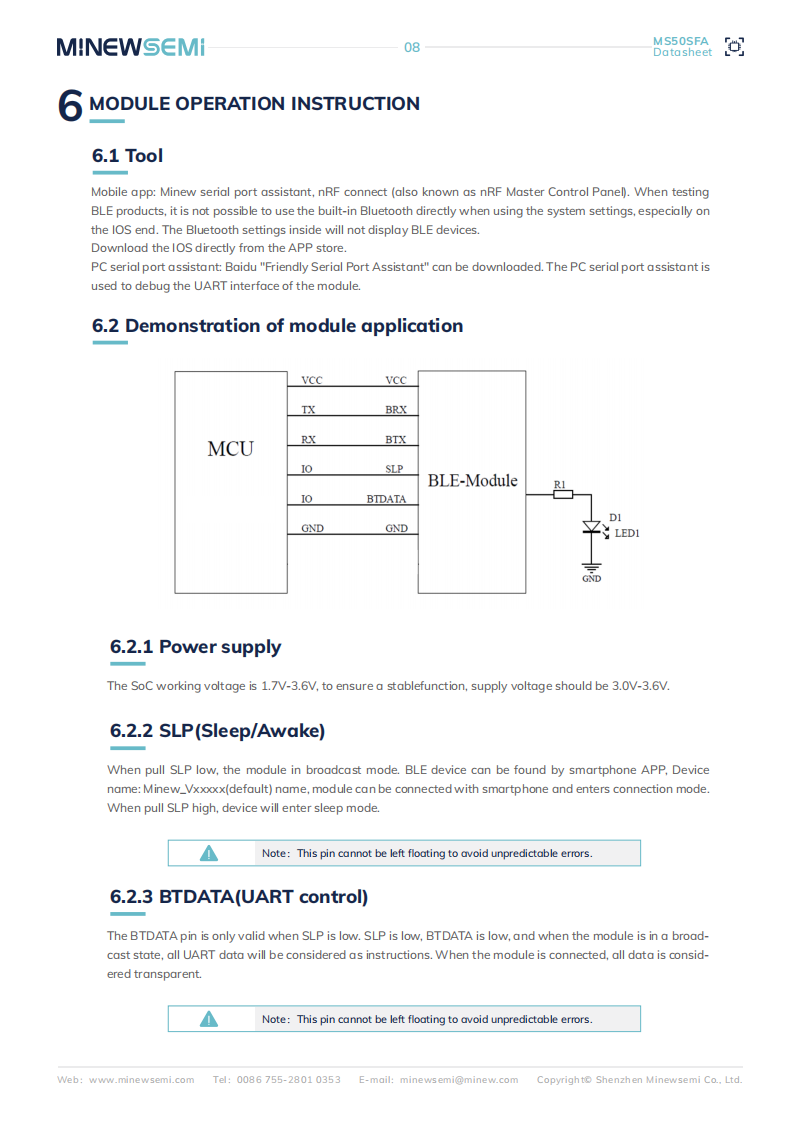 MINEWSEMI 08 MS50SFA Datasheet

6 MODULE OPERATION INSTRUCTION

6.1 Tool

Mobile app: Minew serial port assistant, nRF connect (also known as nRF Master Control Panel). When testing BLE products, it is not possible to use the built-in Bluetooth directly when using the system settings, especially on the IOS end. The Bluetooth settings inside will not display BLE devices.
Download the IOS directly from the APP store.
PC serial port assistant: Baidu "Friendly Serial Port Assistant" can be downloaded. The PC serial port assistant is used to debug the UART interface of the module.

6.2 Demonstration of module application

MCU
VCC VCC
TX BRX
RX BTX
IO SLP
IO BTDATA
GND GND
BLE-Module
R1
D1
LED1
GND

6.2.1 Power supply

The SoC working voltage is 1.7V-3.6V, to ensure a stablefunction, supply voltage should be 3.0V-3.6V.

6.2.2 SLP(Sleep/Awake)

When pull SLP low, the module in broadcast mode. BLE device can be found by smartphone APP, Device name: Minew_Vxxxxx(default) name, module can be connected with smartphone and enters connection mode. When pull SLP high, device will enter sleep mode.

Note: This pin cannot be left floating to avoid unpredictable errors.

6.2.3 BTDATA(UART control)

The BTDATA pin is only valid when SLP is low. SLP is low, BTDATA is low, and when the module is in a broadcast state, all UART data will be considered as instructions. When the module is connected, all data is considered transparent.

Note: This pin cannot be left floating to avoid unpredictable errors.

Web: www.minewsemi.com Tel: 0086 755-2801 0353 E-mail: minewsemi@minew.com Copyright© Shenzhen Minewsemi Co., Ltd.