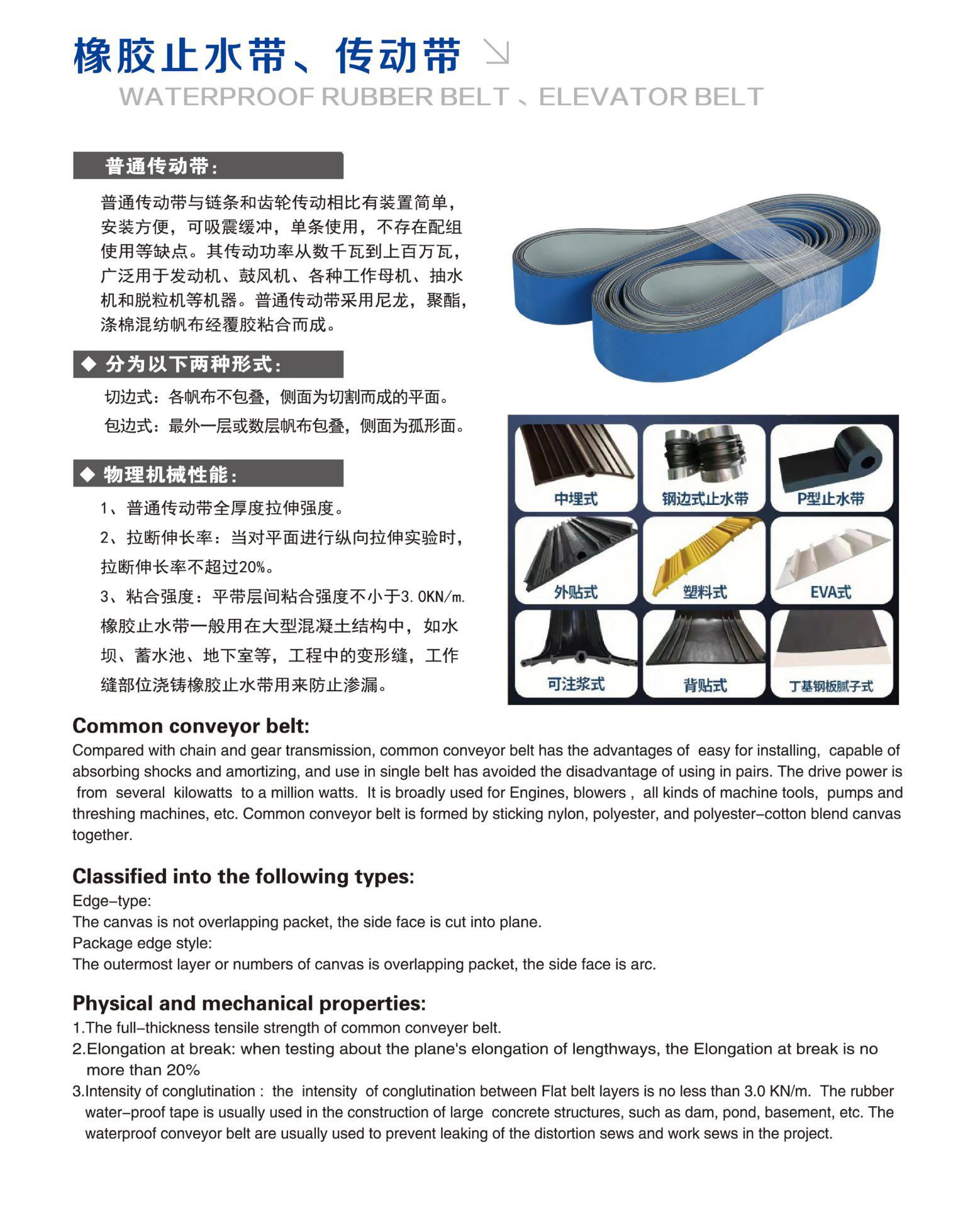 橡胶止水带、传动带

WATERPROOF RUBBER BELT 、ELEVATOR BELT

普通传动带:

普通传动带与链条和齿轮传动相比有装置简单，安装方便，可吸震缓冲，单条使用，不存在配组使用等缺点。其传动功率从数千瓦到上百万瓦，广泛用于发动机、鼓风机、各种工作母机、抽水机和脱粒机等机器。普通传动带采用尼龙，聚酯，涤棉混纺帆布经覆胶粘合而成。

◆ 分为以下两种形式:

切边式：各帆布不包叠，侧面为切割而成的平面。

包边式：最外一层或数层帆布包叠，侧面为孤形面。

◆ 物理机械性能:

1、普通传动带全厚度拉伸强度。

2、拉断伸长率：当对平面进行纵向拉伸实验时，拉断伸长率不超过20%。

3、粘合强度：平带层间粘合强度不小于3.0KN/m. 橡胶止水带一般用在大型混凝土结构中，如水坝、蓄水池、地下室等，工程中的变形缝，工作缝部位浇铸橡胶止水带用来防止渗漏。

中埋式
钢边式止水带
P型止水带
外贴式
塑料式
EVA式
可注浆式
背贴式
丁基钢板腻子式

Common conveyor belt:

Compared with chain and gear transmission, common conveyor belt has the advantages of easy for installing, capable of absorbing shocks and amortizing, and use in single belt has avoided the disadvantage of using in pairs. The drive power is from several kilowatts to a million watts. It is broadly used for Engines, blowers , all kinds of machine tools, pumps and threshing machines, etc. Common conveyor belt is formed by sticking nylon, polyester, and polyester-cotton blend canvas together.

Classified into the following types:

Edge-type:
The canvas is not overlapping packet, the side face is cut into plane.
Package edge style:
The outermost layer or numbers of canvas is overlapping packet, the side face is arc.

Physical and mechanical properties:

1.The full-thickness tensile strength of common conveyer belt.
2.Elongation at break: when testing about the plane's elongation of lengthways, the Elongation at break is no more than 20%
3.Intensity of conglutination : the intensity of conglutination between Flat belt layers is no less than 3.0 KN/m. The rubber water-proof tape is usually used in the construction of large concrete structures, such as dam, pond, basement, etc. The waterproof conveyor belt are usually used to prevent leaking of the distortion sews and work sews in the project.